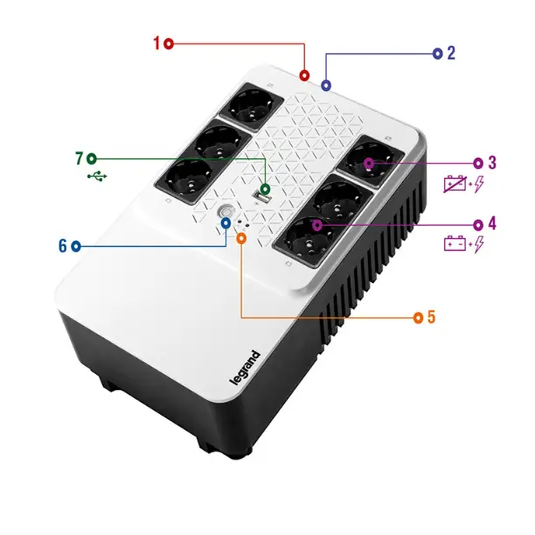 1
2
7
3
4
6
5
legrand