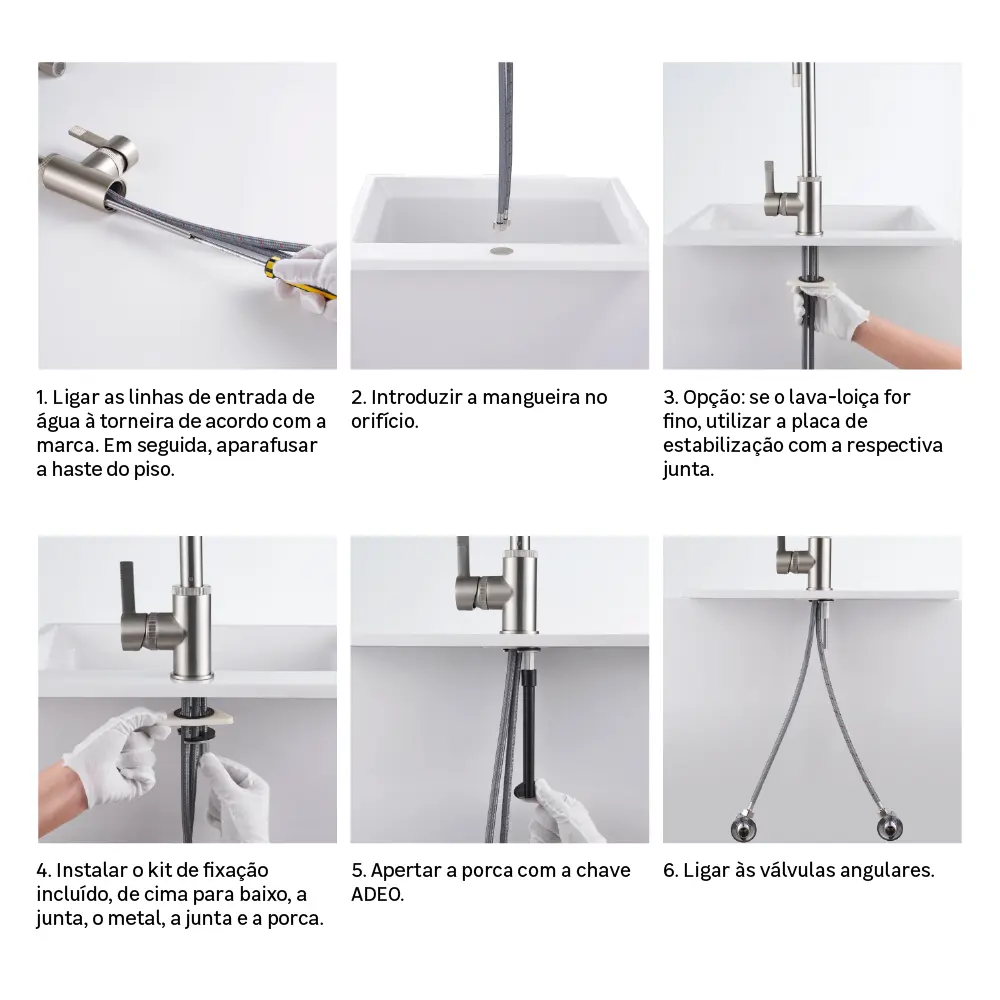 1. Ligar as linhas de entrada de água à torneira de acordo com a marca. Em seguida, aparafusar a haste do piso.

2. Introduzir a mangueira no orifício.

3. Opção: se o lava-loiça for fino, utilizar a placa de estabilização com a respectiva junta.

4. Instalar o kit de fixação incluído, de cima para baixo, a junta, o metal, a junta e a porca.

5. Apertar a porca com a chave ADEO.

6. Ligar às válvulas angulares.