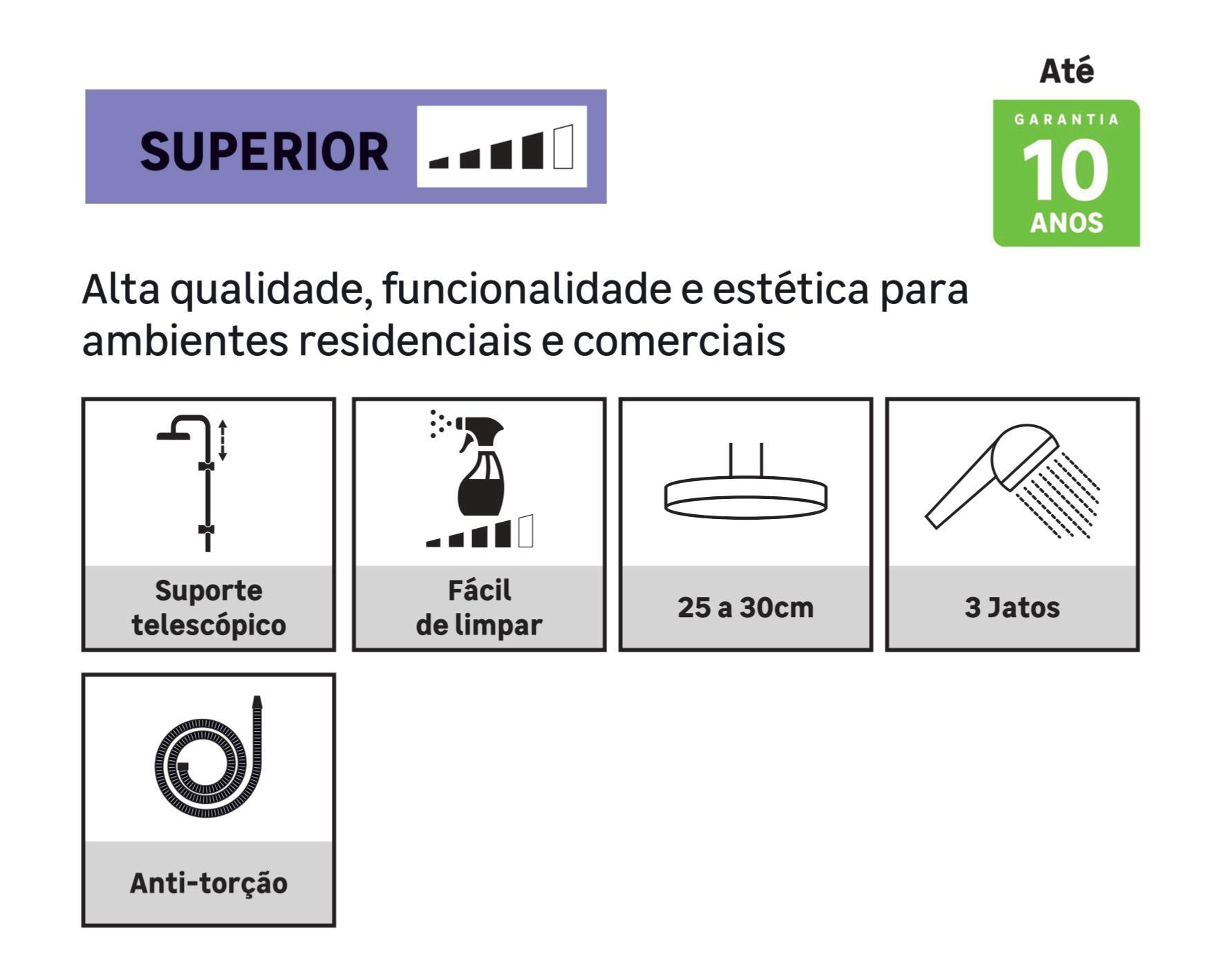 SUPERIOR

Até
GARANTIA
10
ANOS

Alta qualidade, funcionalidade e estética para ambientes residenciais e comerciais

Suporte telescópico

Fácil de limpar

25 a 30cm

3 Jatos

Anti-torção