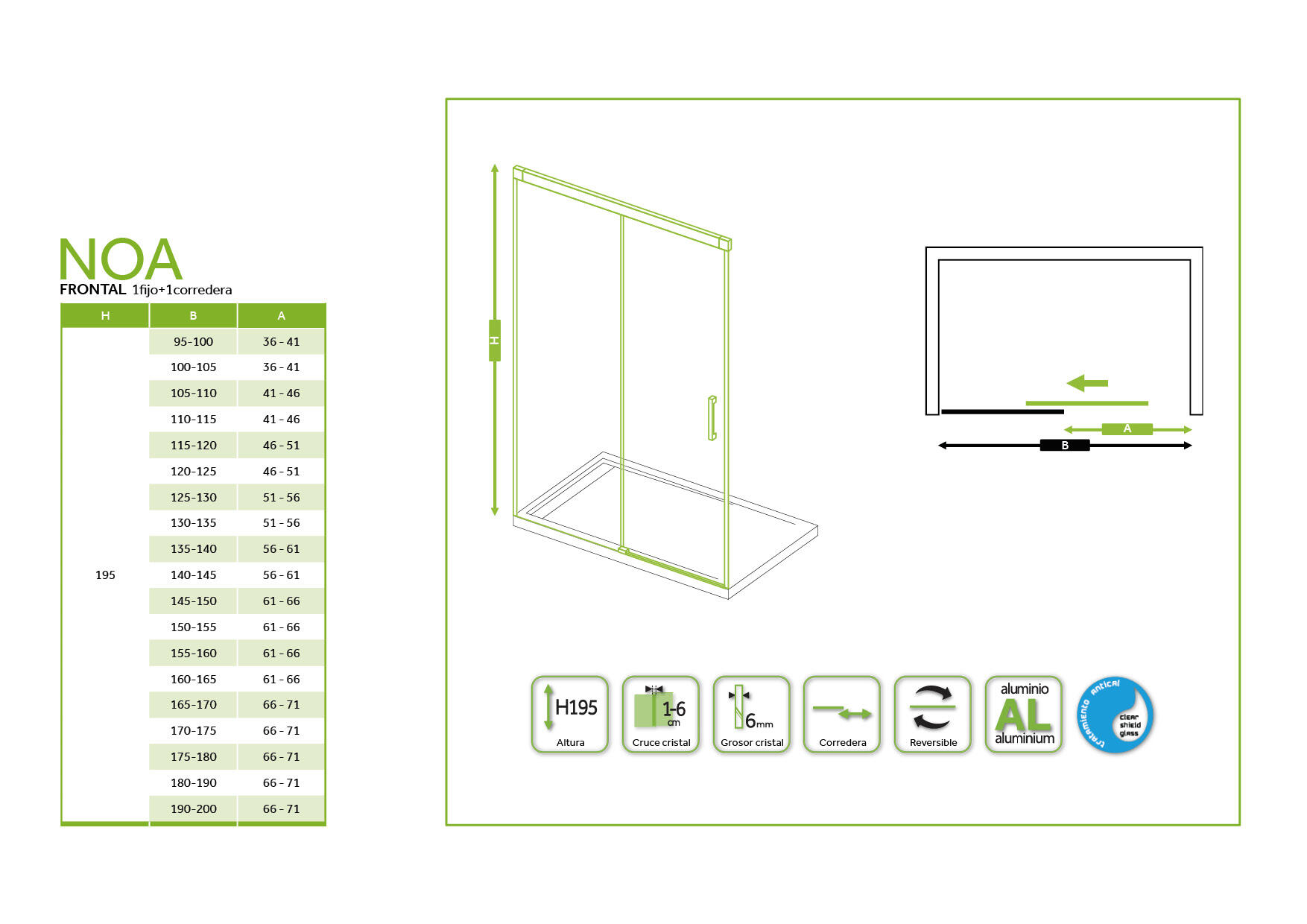 NOA
FRONTAL 1fijo+1corredera

| H | B | A |
|---|---|---|
| 195 | 95-100 | 36 - 41 |
| | 100-105 | 36 - 41 |
| | 105-110 | 41 - 46 |
| | 110-115 | 41 - 46 |
| | 115-120 | 46 - 51 |
| | 120-125 | 46 - 51 |
| | 125-130 | 51 - 56 |
| | 130-135 | 51 - 56 |
| | 135-140 | 56 - 61 |
| | 140-145 | 56 - 61 |
| | 145-150 | 61 - 66 |
| | 150-155 | 61 - 66 |
| | 155-160 | 61 - 66 |
| | 160-165 | 61 - 66 |
| | 165-170 | 66 - 71 |
| | 170-175 | 66 - 71 |
| | 175-180 | 66 - 71 |
| | 180-190 | 66 - 71 |
| | 190-200 | 66 - 71 |

H

A
B

H195
Altura

1-6 cm
Cruce cristal

6mm
Grosor cristal

Corredera

Reversible

aluminio
AL
aluminium

tratamiento antical
clear shield glass