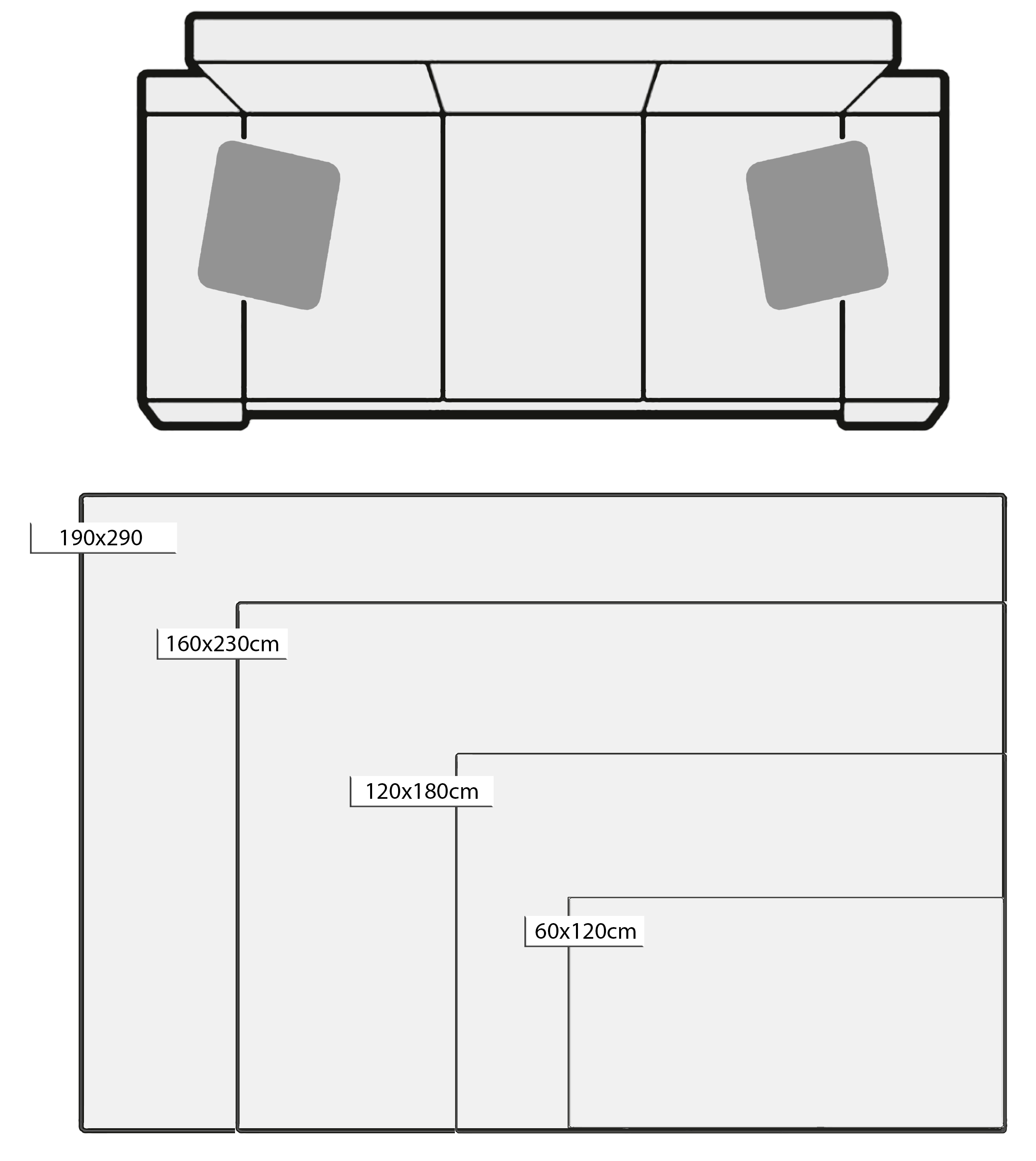 190x290

160x230cm

120x180cm

60x120cm