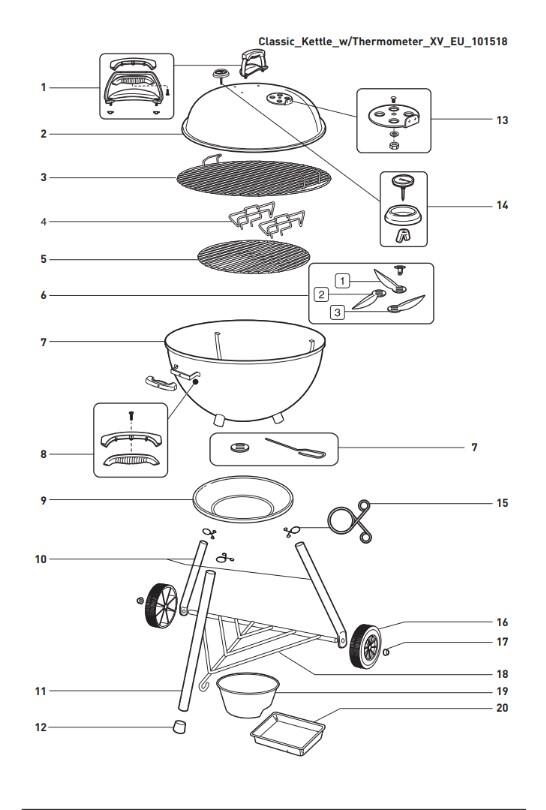 Classic_Kettle_w/Thermometer_XV_EU_101518

1
2
3
4
5
6
7
8
9
10
11
12

13
14

1
2
3

7
15
16
17
18
19
20