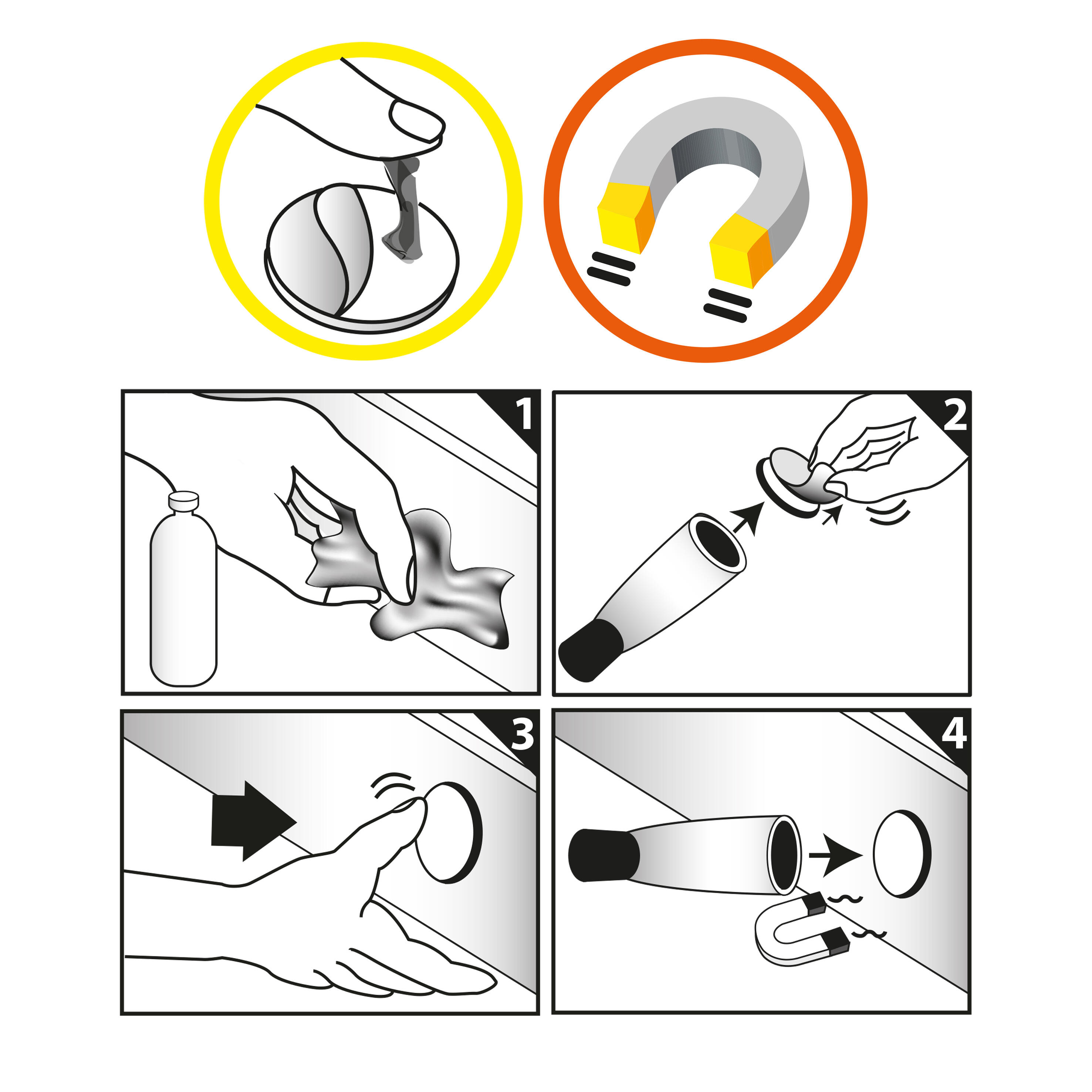 1

2

3

4