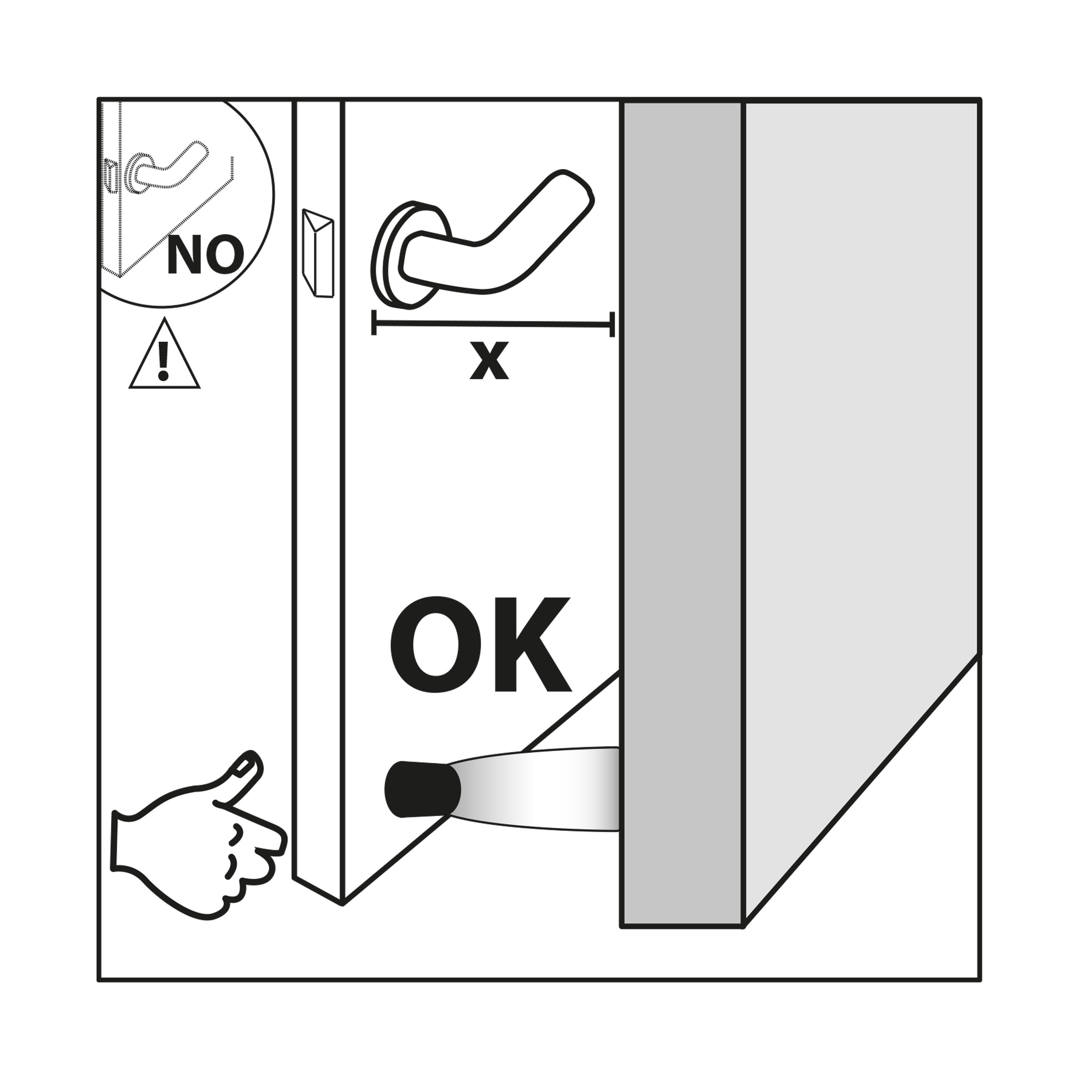 NO

!

x

OK