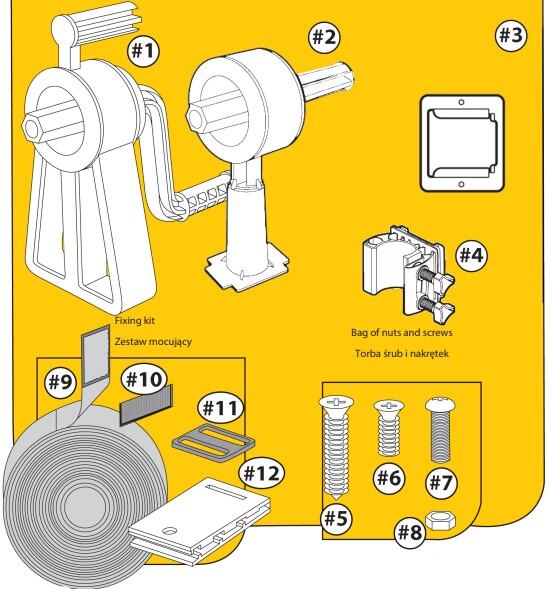 #1

#2

#3

#4

Fixing kit

Zestaw mocujący

Bag of nuts and screws

Torba śrub i nakrętek

#9

#10

#11

#12

#5

#6

#7

#8