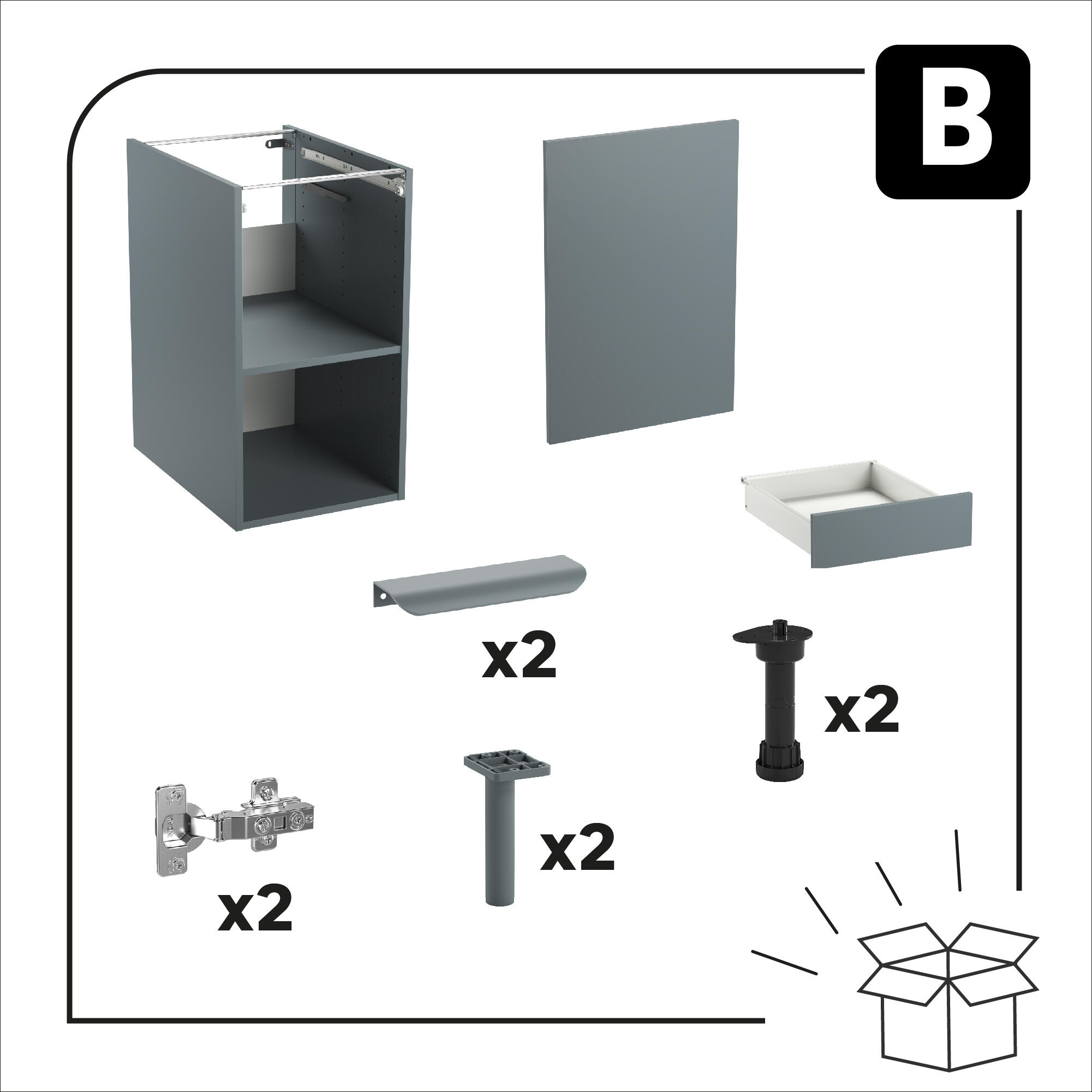 B

x2

x2

x2

x2