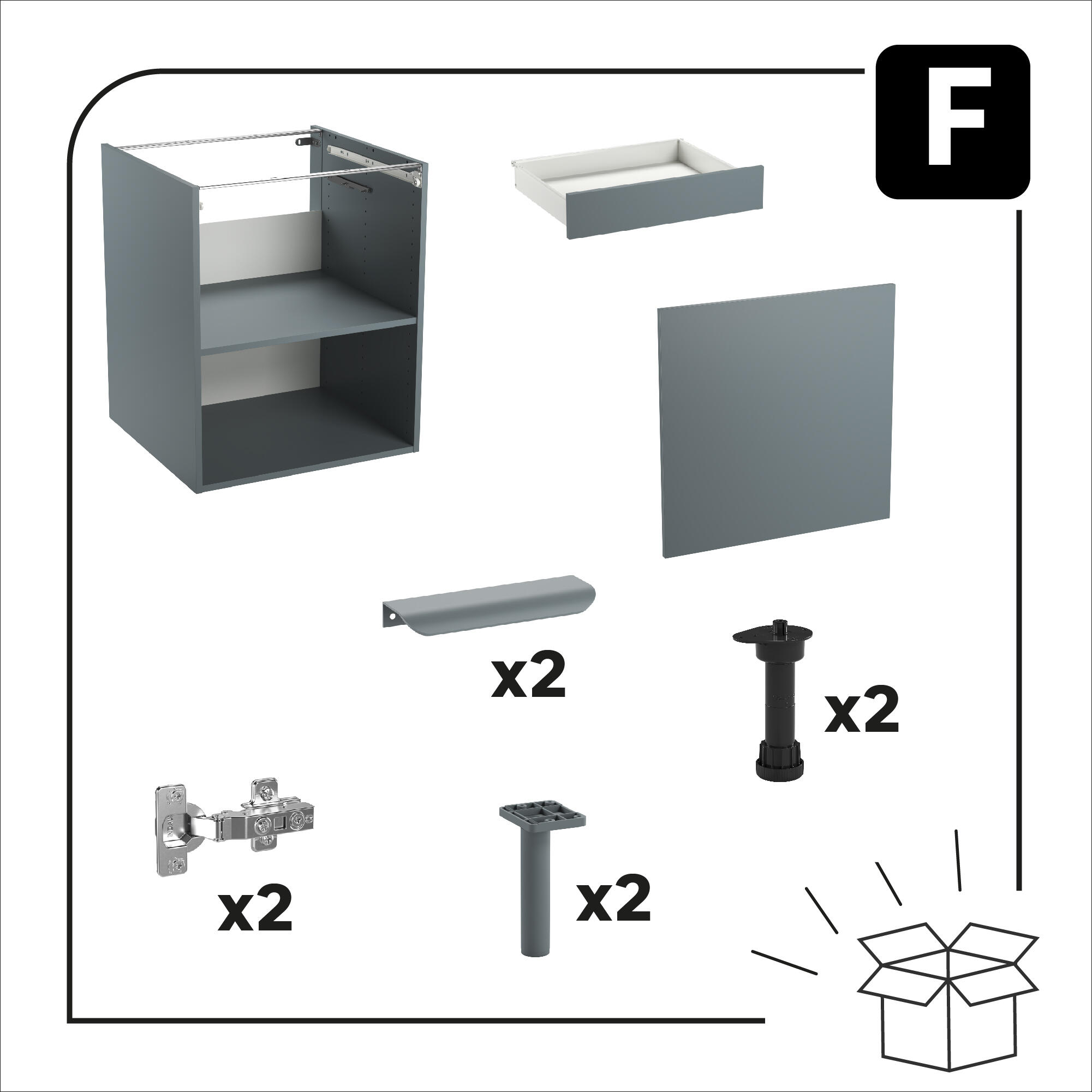 F

x2

x2

x2

x2