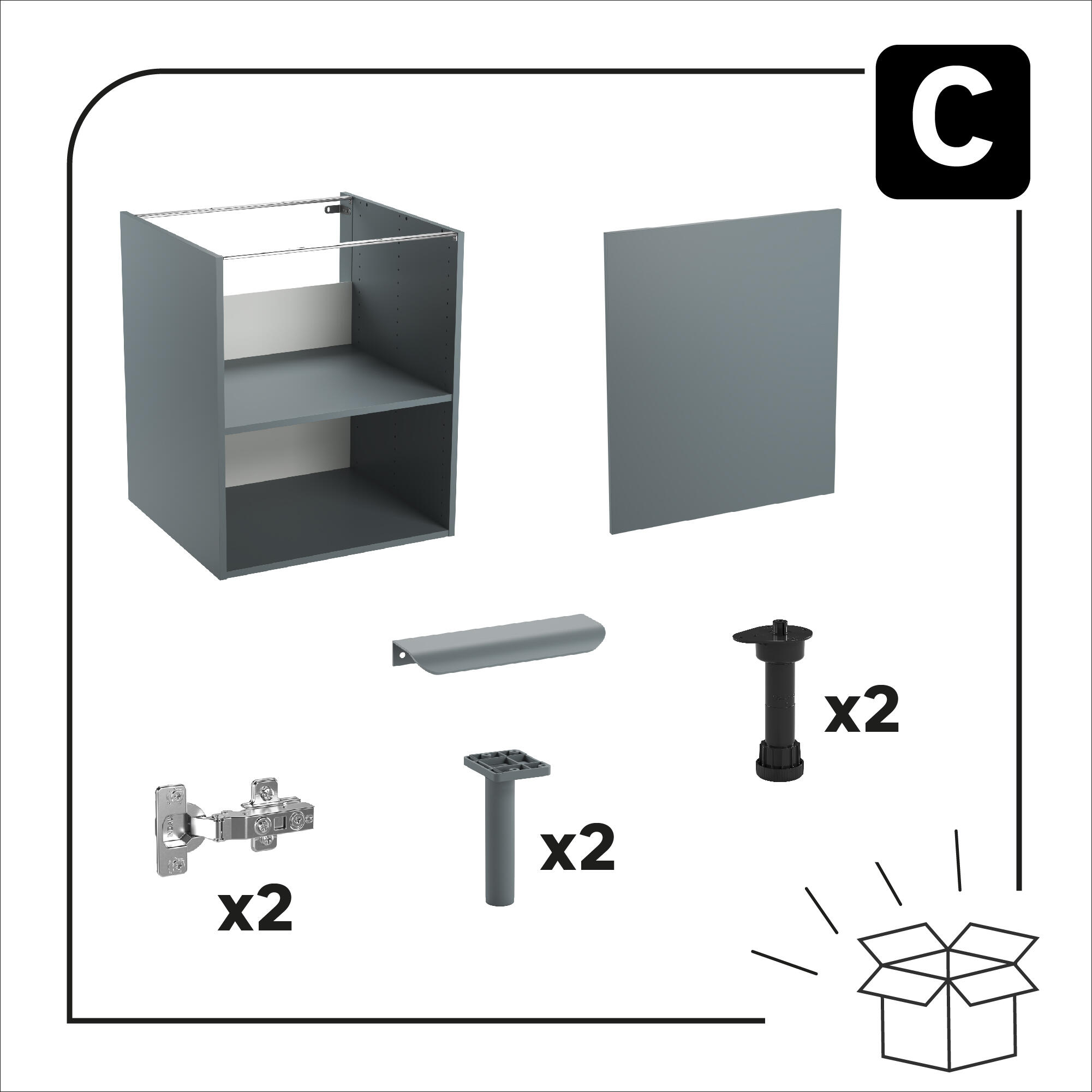 C

x2

x2

x2