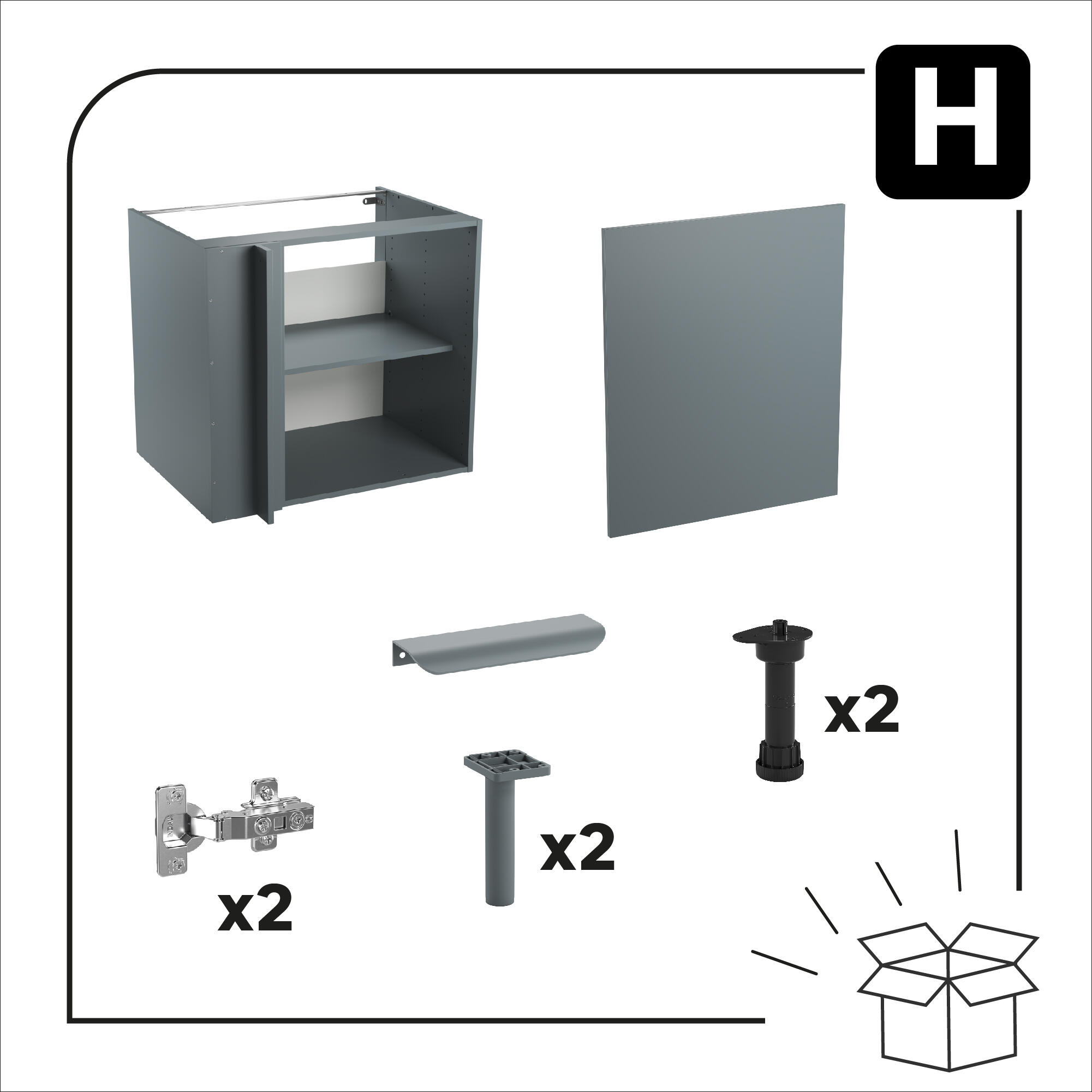 H

x2

x2

x2