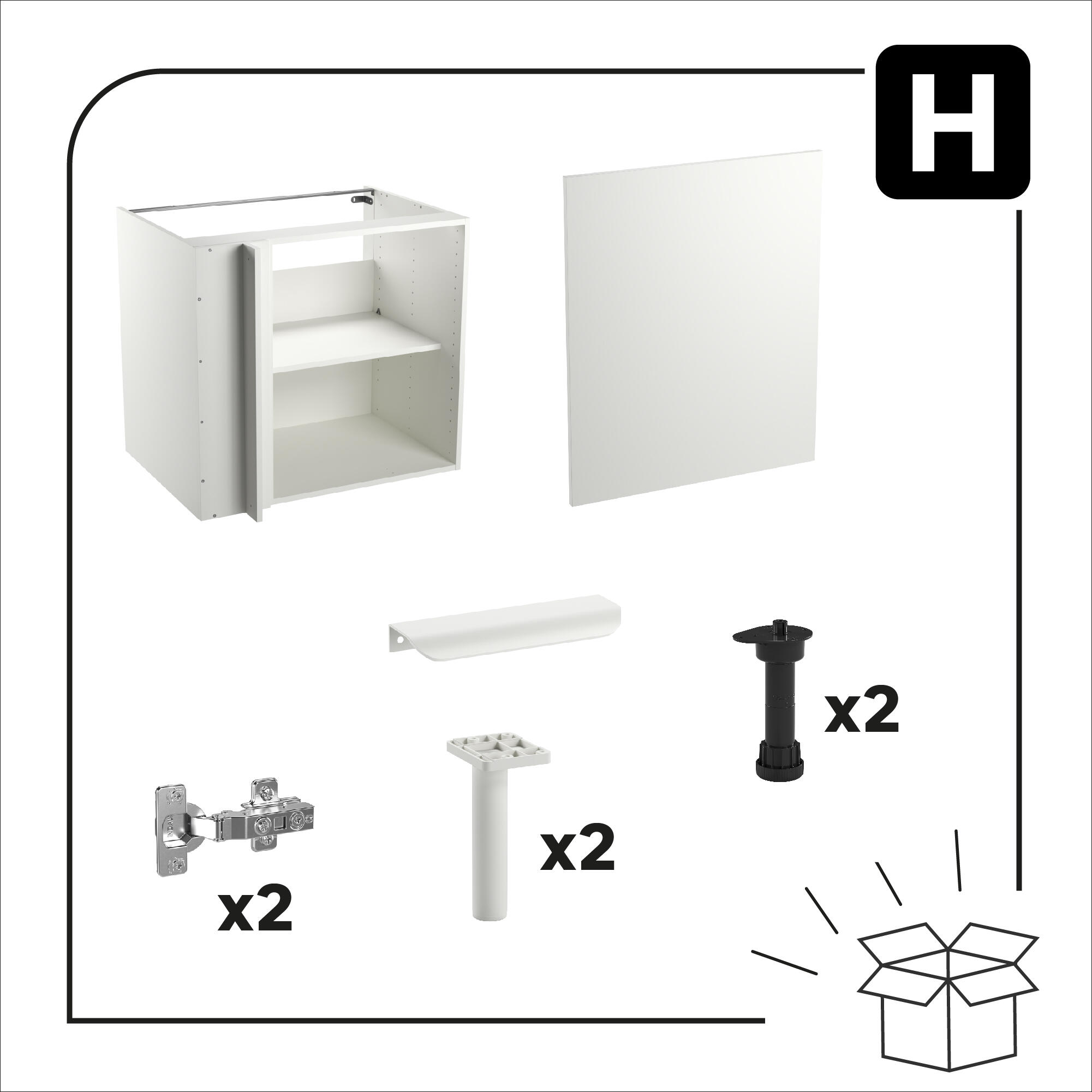 H

x2

x2

x2