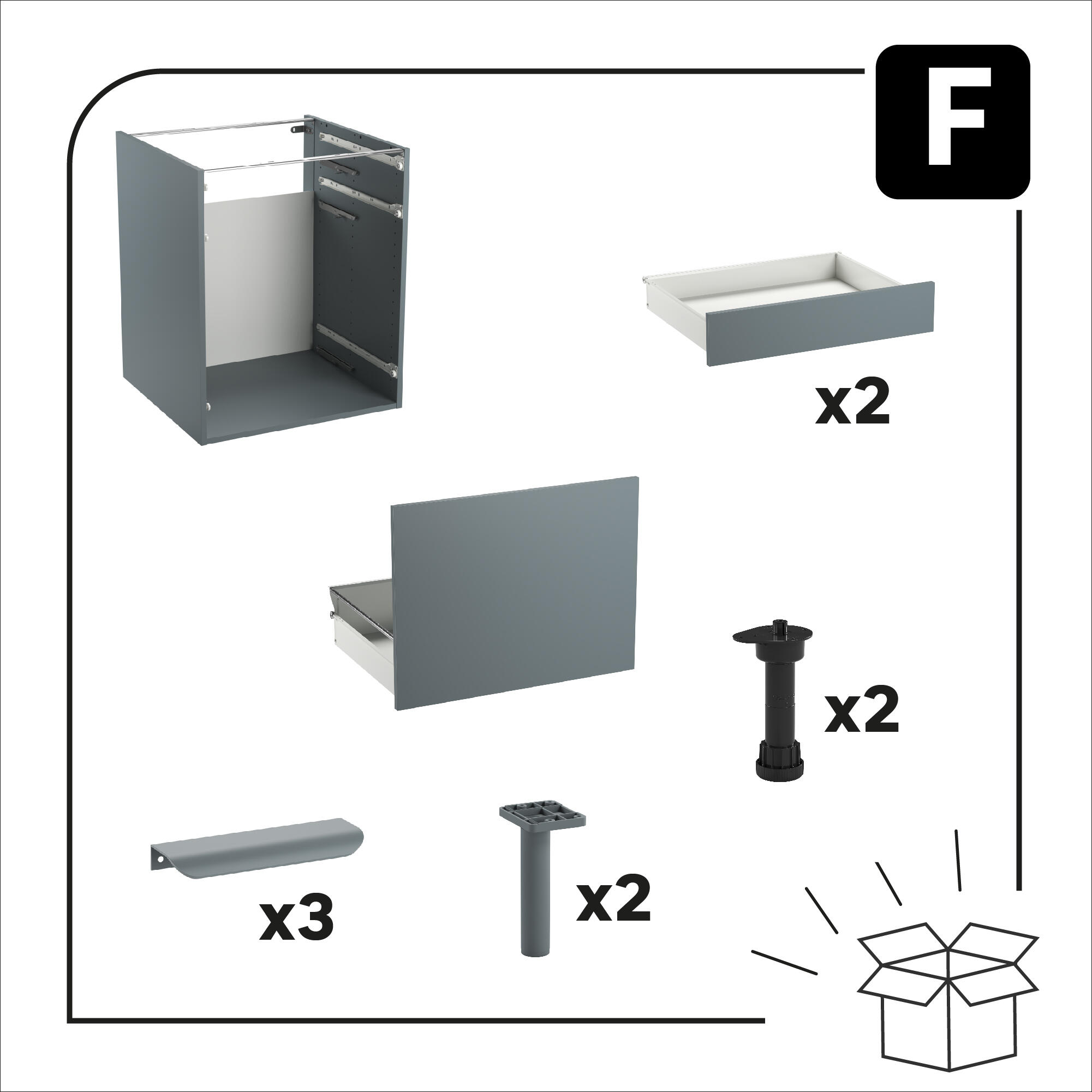 F

x2

x2

x3

x2