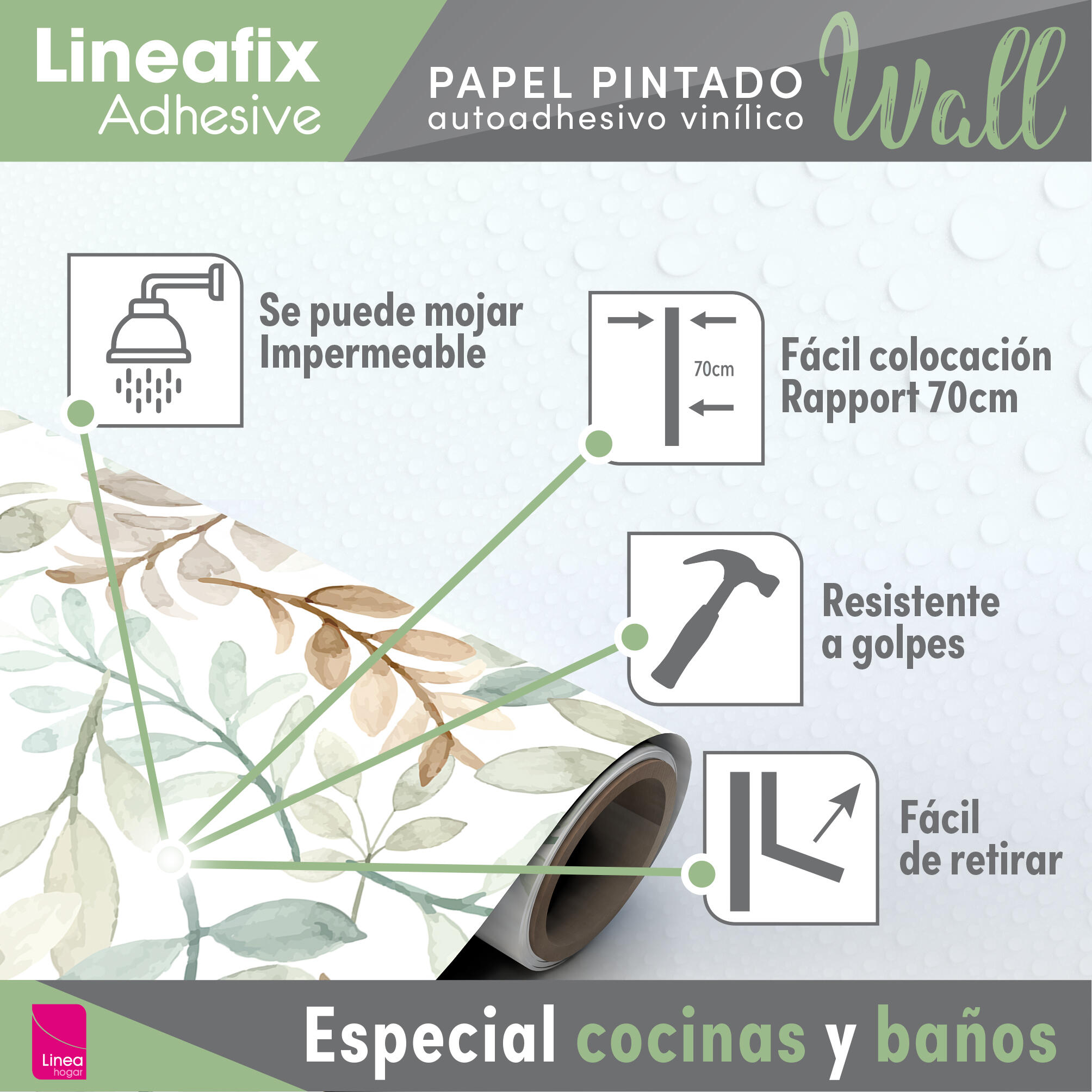 Lineafix
Adhesive

PAPEL PINTADO
autoadhesivo vinílico

Wall

Se puede mojar
Impermeable

70cm

Fácil colocación
Rapport 70cm

Resistente
a golpes

Fácil
de retirar

Linea
hogar

Especial cocinas y baños