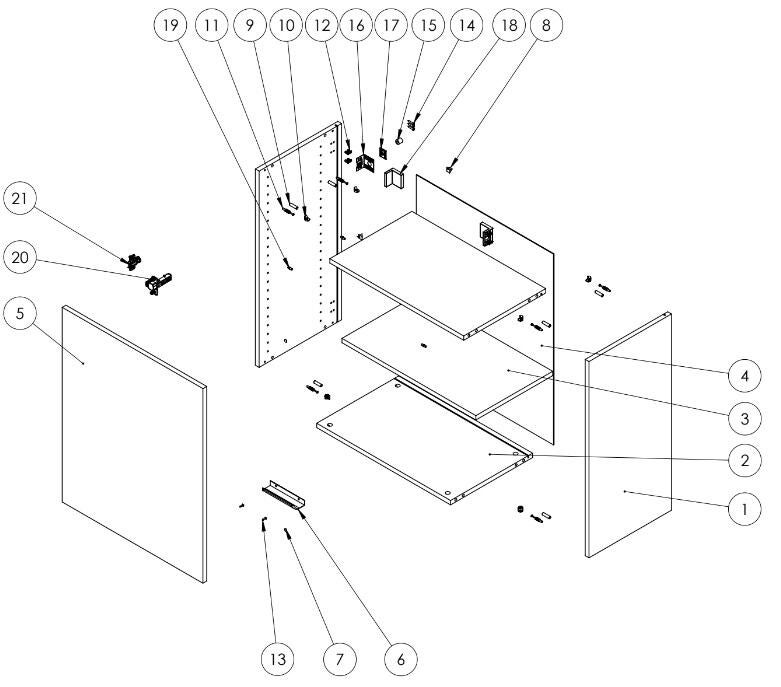 19 11 9 10 12 16 17 15 14 18 8

21

20

5

4

3

2

1

13 7 6