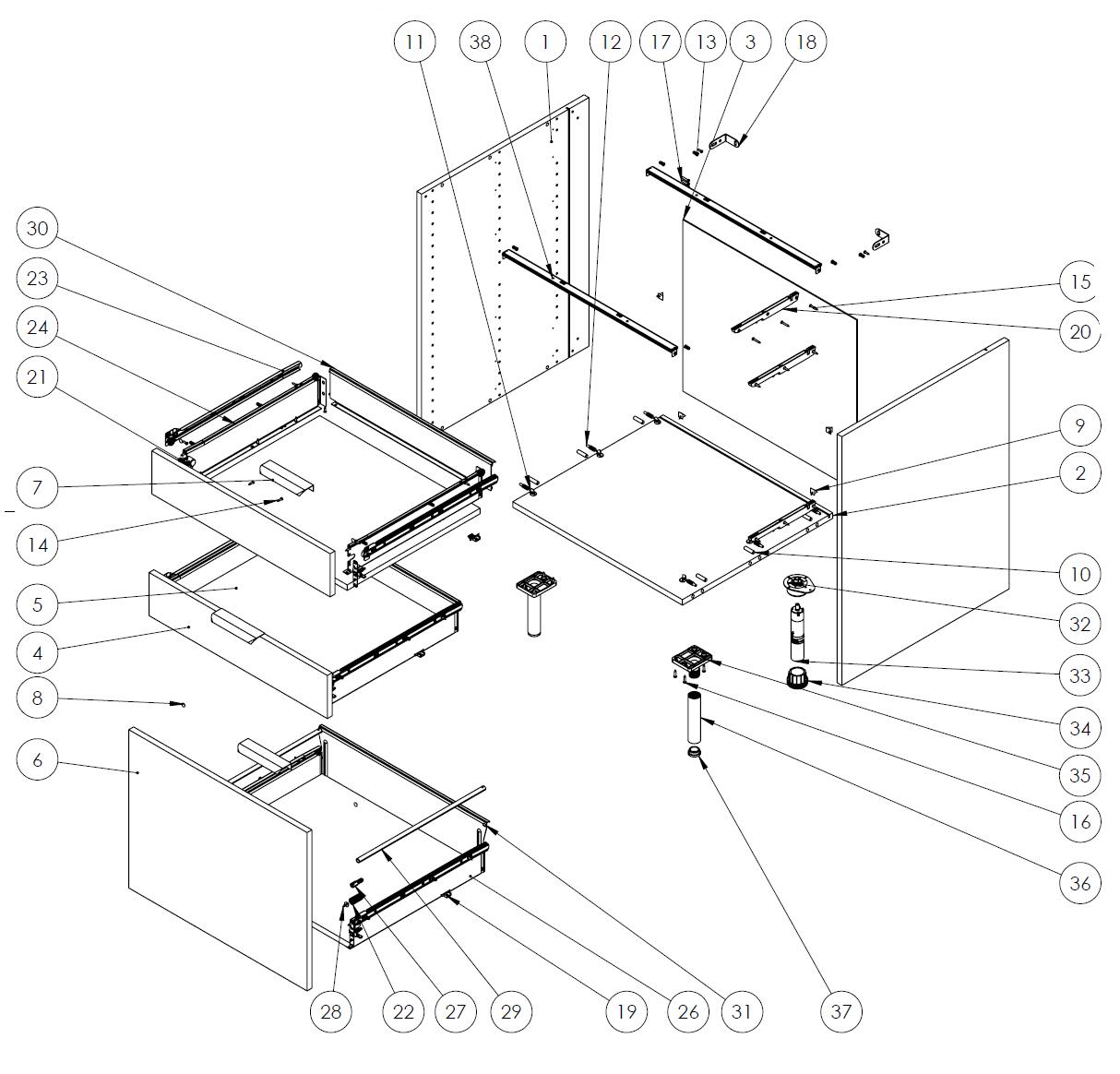 11 38 1 12 17 13 3 18

30
23
24
21
7
14
5
4
8
6

15
20
9
2
10
32
33
34
35
16
36

28 22 27 29 19 26 31 37