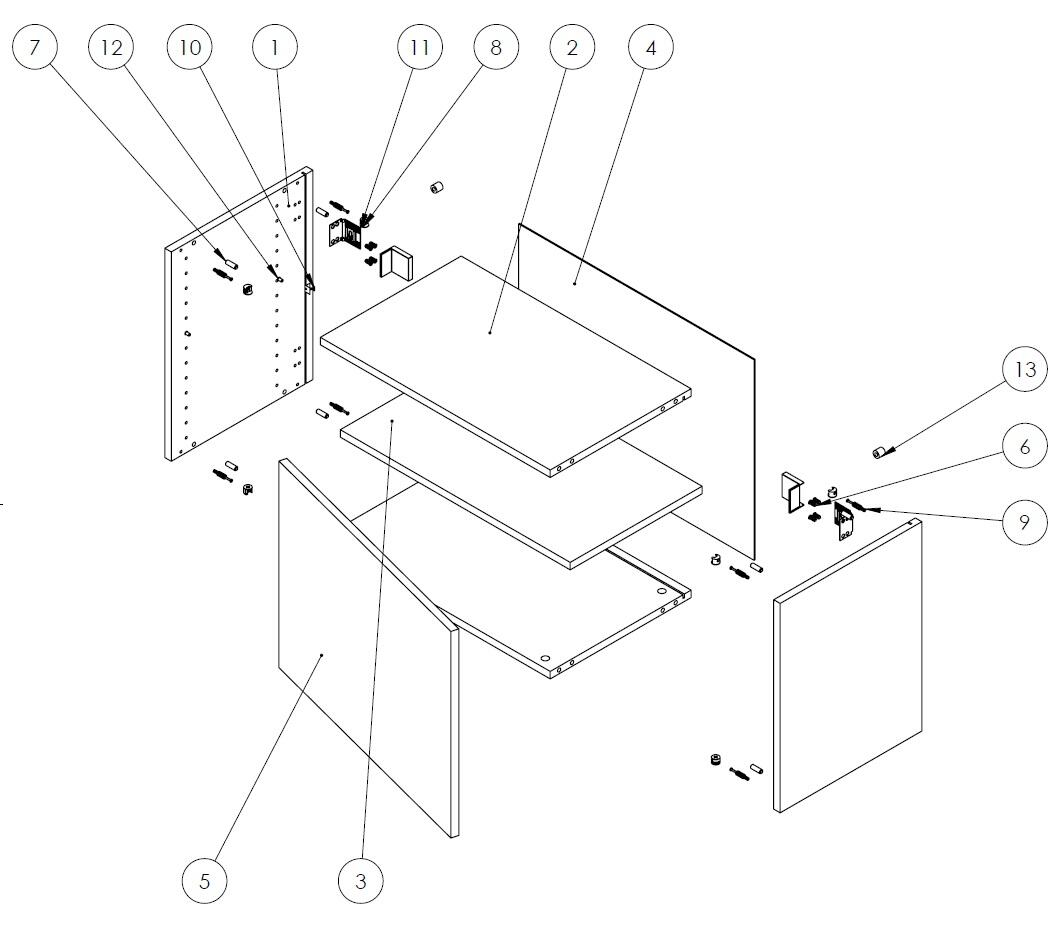 7
12
10
1
11
8
2
4
13
6
9
5
3