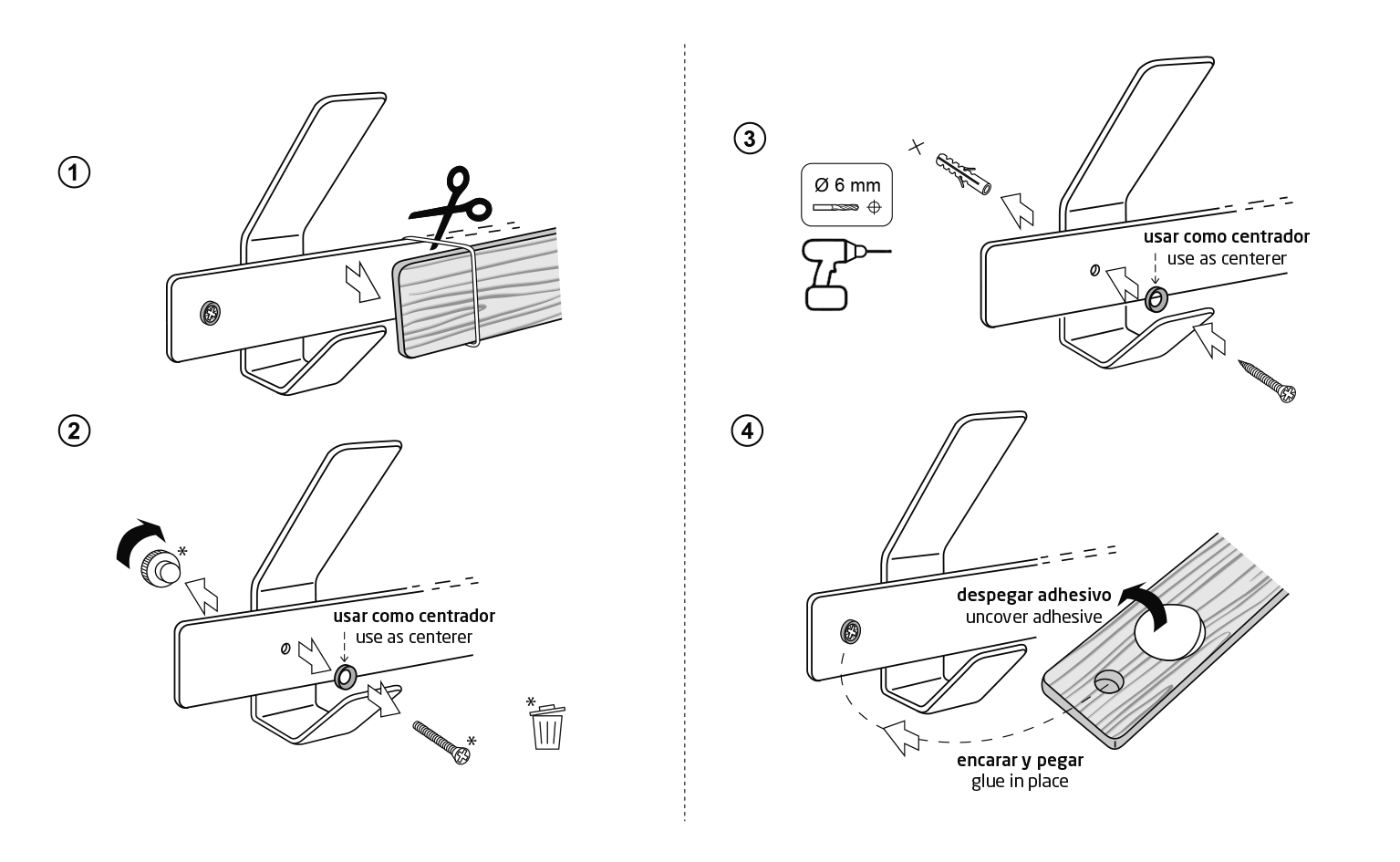 1

2

*

usar como centrador
use as centerer

*

*

3

Ø 6 mm

usar como centrador
use as centerer

4

despegar adhesivo
uncover adhesive

encarar y pegar
glue in place