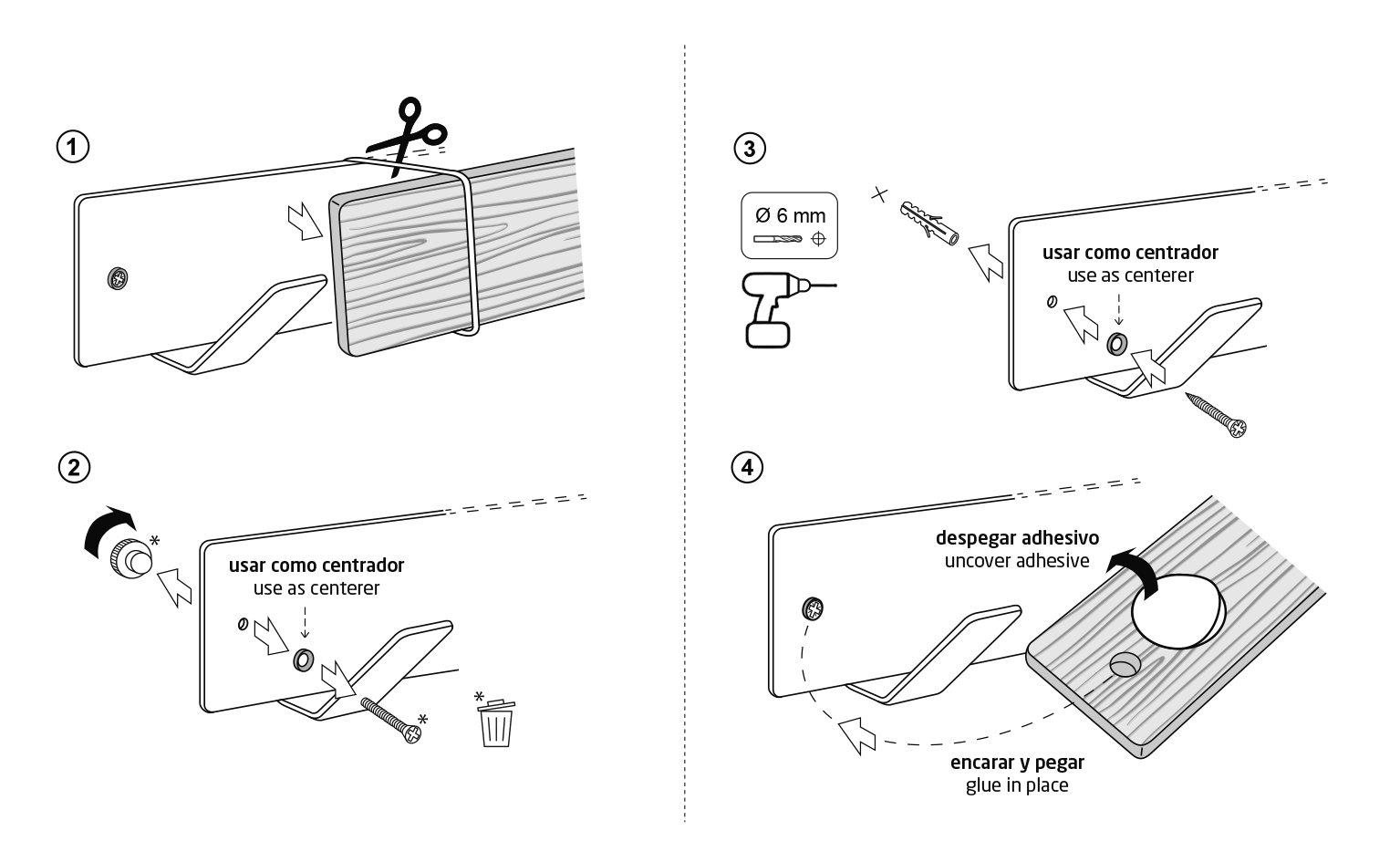 1

2

*

usar como centrador
use as centerer

*

*

3

Ø 6 mm

usar como centrador
use as centerer

4

despegar adhesivo
uncover adhesive

encarar y pegar
glue in place