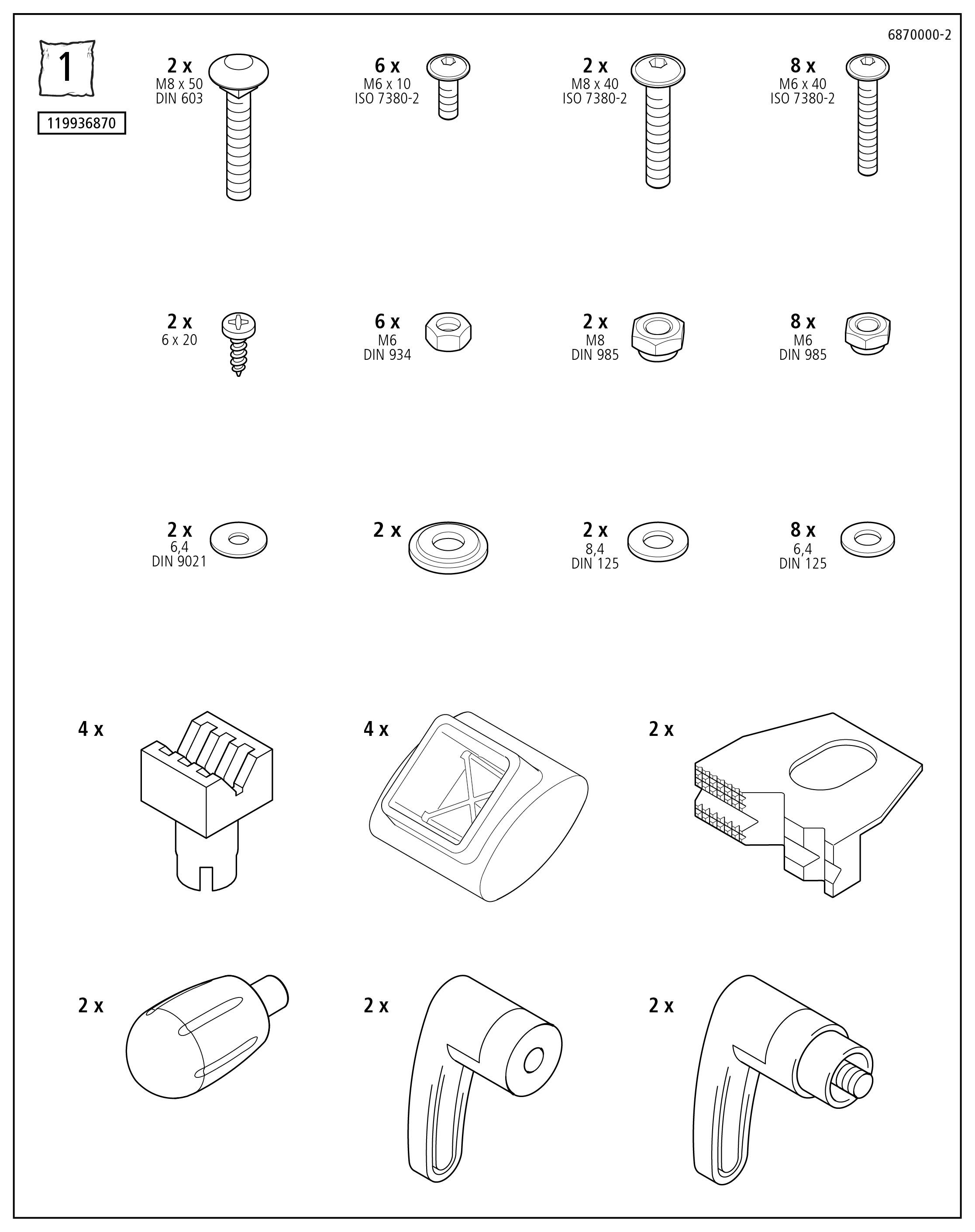 6870000-2

1

119936870

2 x
M8 x 50
DIN 603

6 x
M6 x 10
ISO 7380-2

2 x
M8 x 40
ISO 7380-2

8 x
M6 x 40
ISO 7380-2

2 x
6 x 20

6 x
M6
DIN 934

2 x
M8
DIN 985

8 x
M6
DIN 985

2 x
6,4
DIN 9021

2 x

2 x
8,4
DIN 125

8 x
6,4
DIN 125

4 x

4 x

2 x

2 x

2 x

2 x