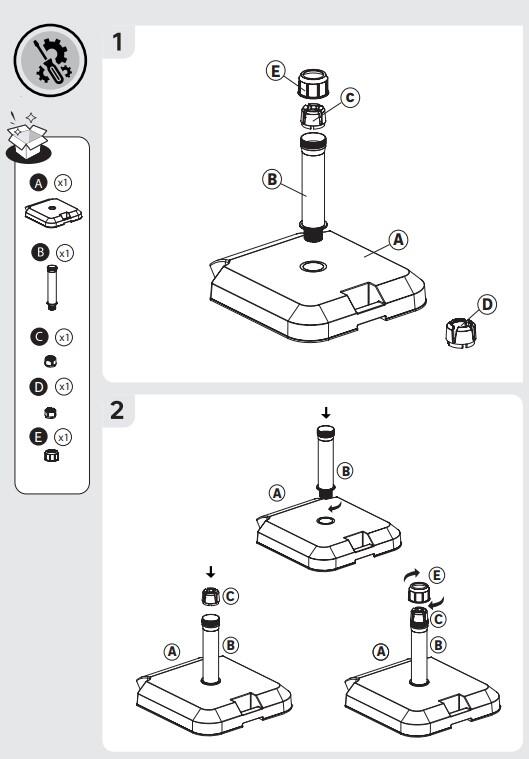 A x1
B x1
C x1
D x1
E x1

1

E
C
B
A
D

2

B
A

C
A
B

E
C
A
B