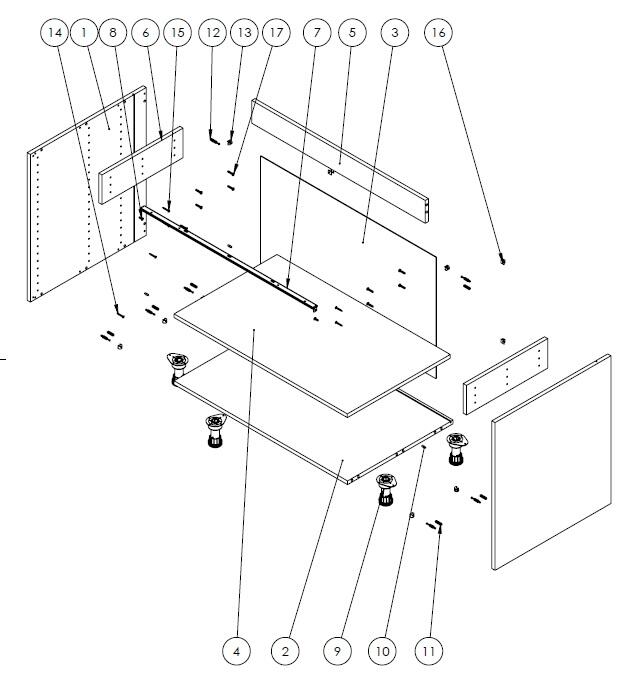 14 1 8 6 15 12 13 17 7 5 3 16

4 2 9 10 11