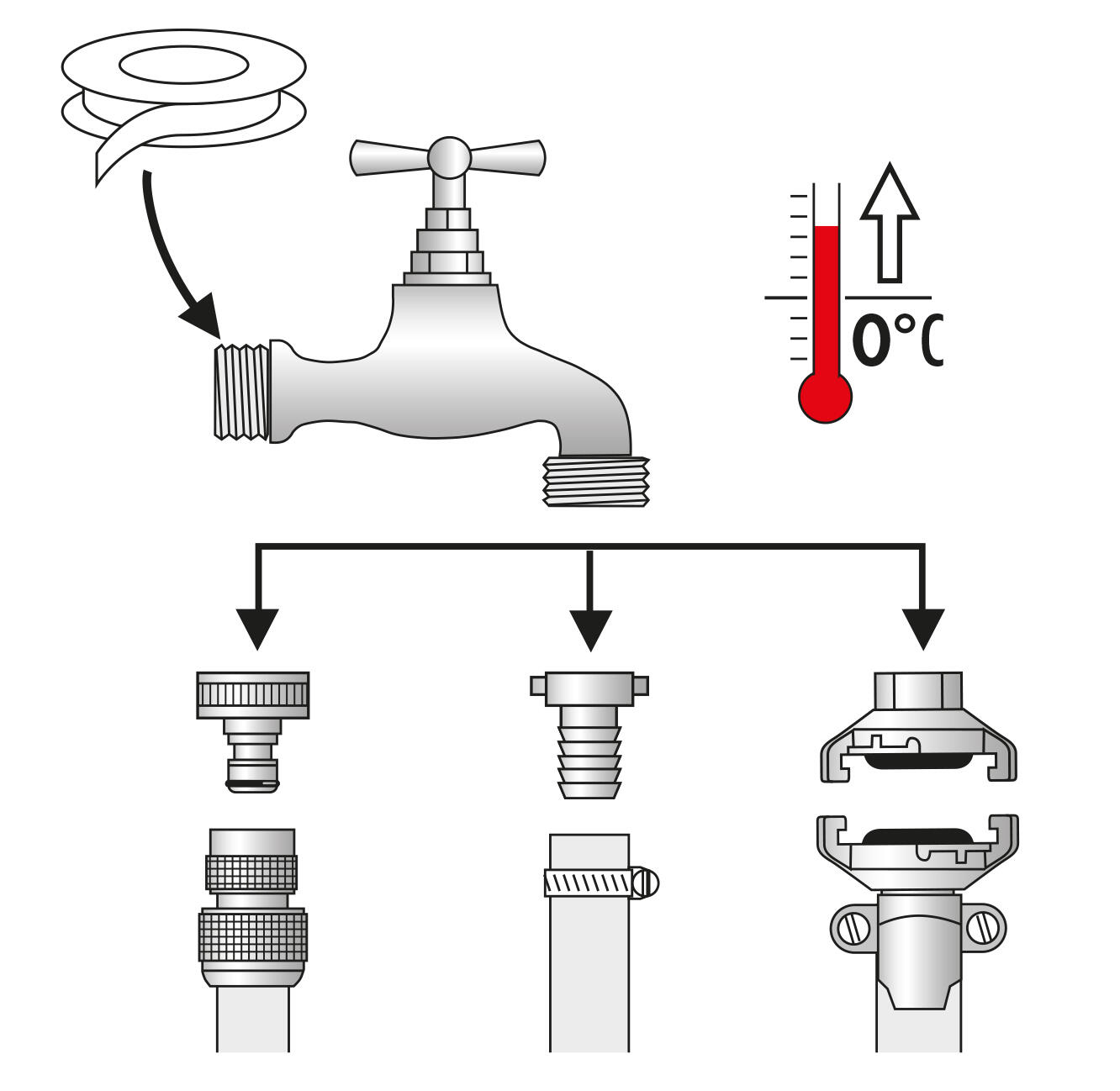 0°C