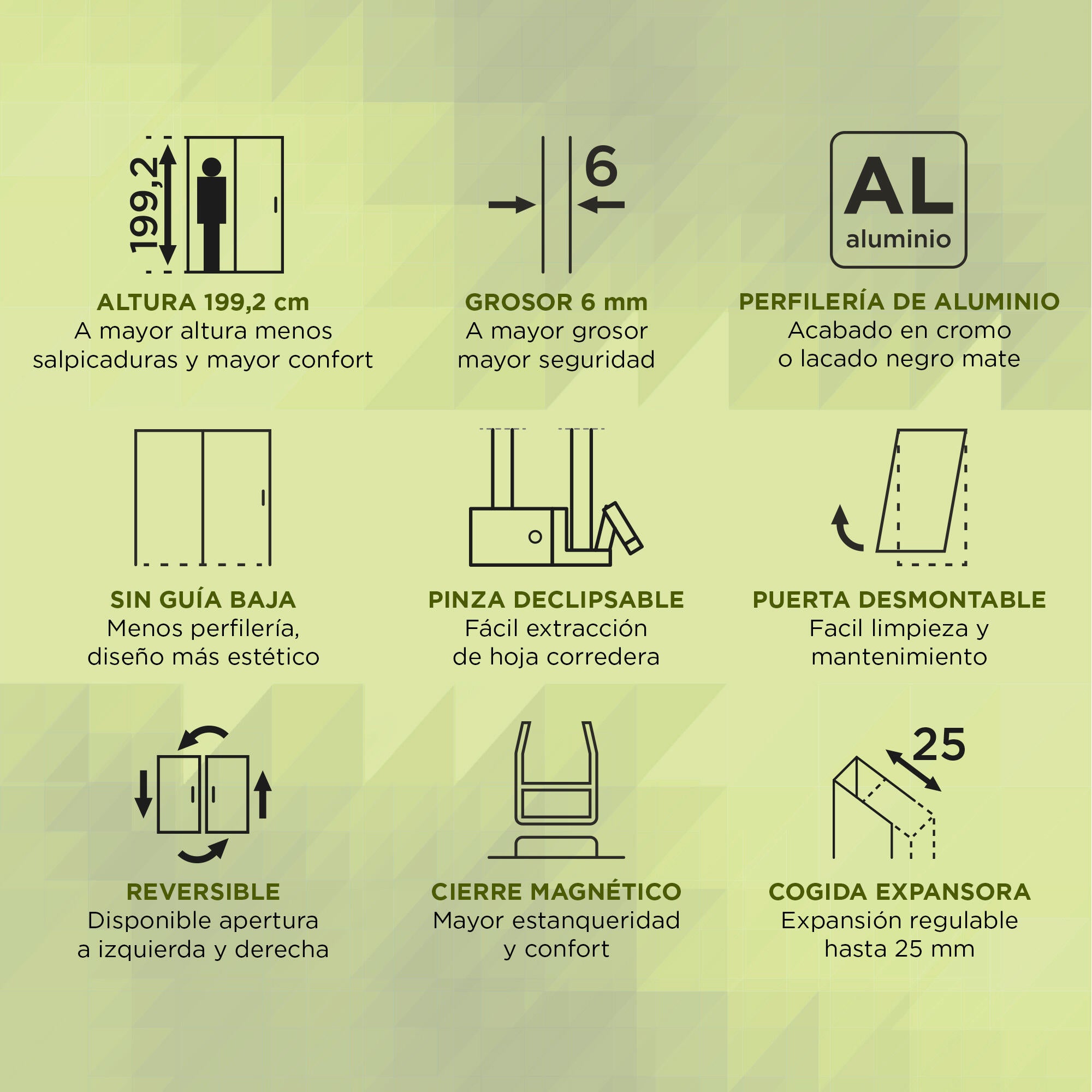 199,2

ALTURA 199,2 cm
A mayor altura menos salpicaduras y mayor confort

6

GROSOR 6 mm
A mayor grosor mayor seguridad

AL
aluminio

PERFILERÍA DE ALUMINIO
Acabado en cromo o lacado negro mate

SIN GUÍA BAJA
Menos perfilería, diseño más estético

PINZA DECLIPSABLE
Fácil extracción de hoja corredera

PUERTA DESMONTABLE
Facil limpieza y mantenimiento

REVERSIBLE
Disponible apertura a izquierda y derecha

CIERRE MAGNÉTICO
Mayor estanqueridad y confort

25

COGIDA EXPANSORA
Expansión regulable hasta 25 mm