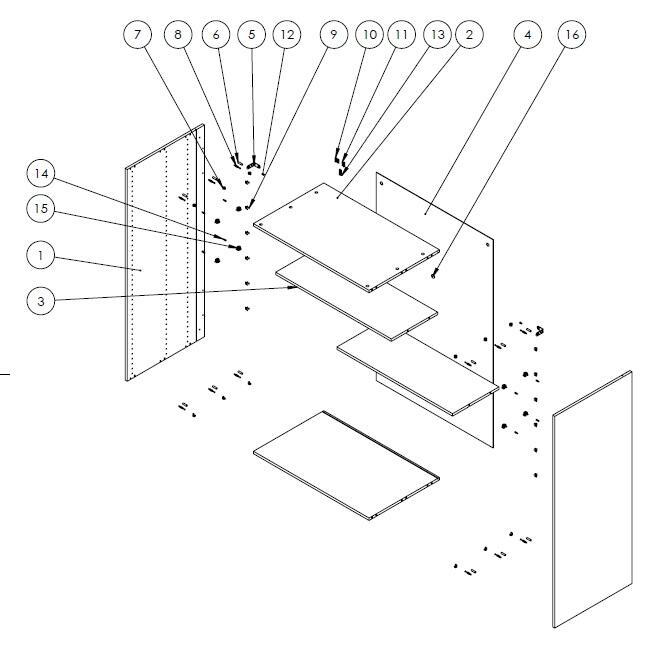 7
8
6
5
12
9
10
11
13
2
4
16
14
15
1
3