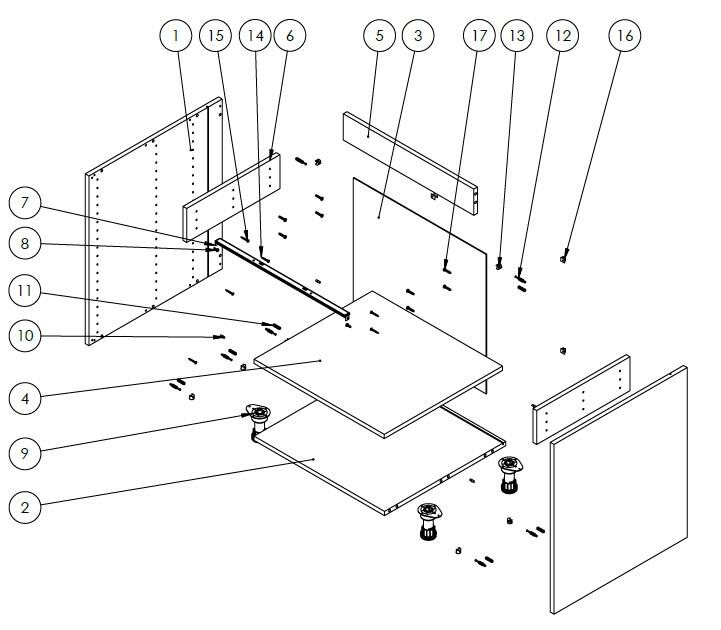 1
15
14
6
5
3
17
13
12
16
7
8
11
10
4
9
2