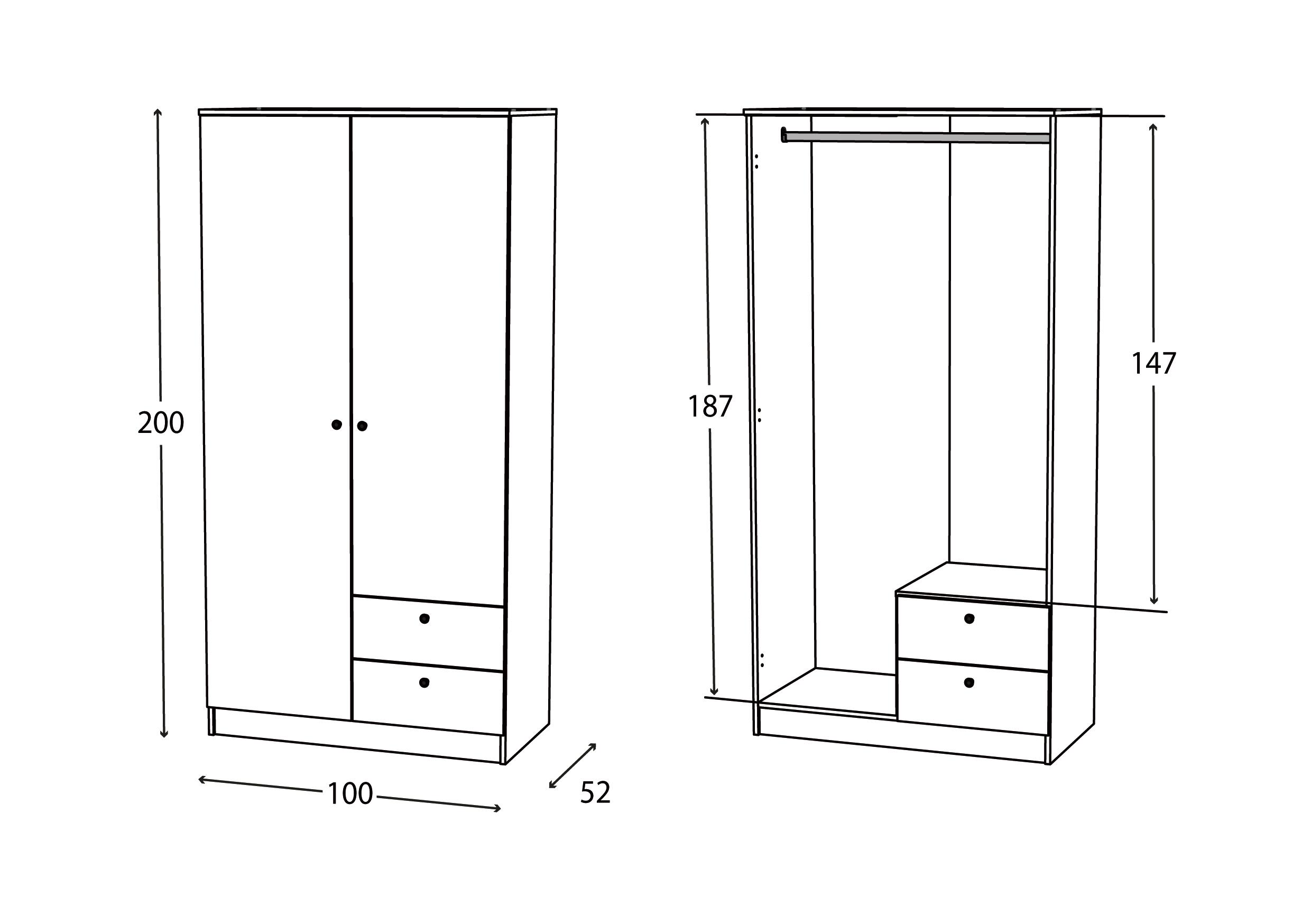 200

100

52

187

147