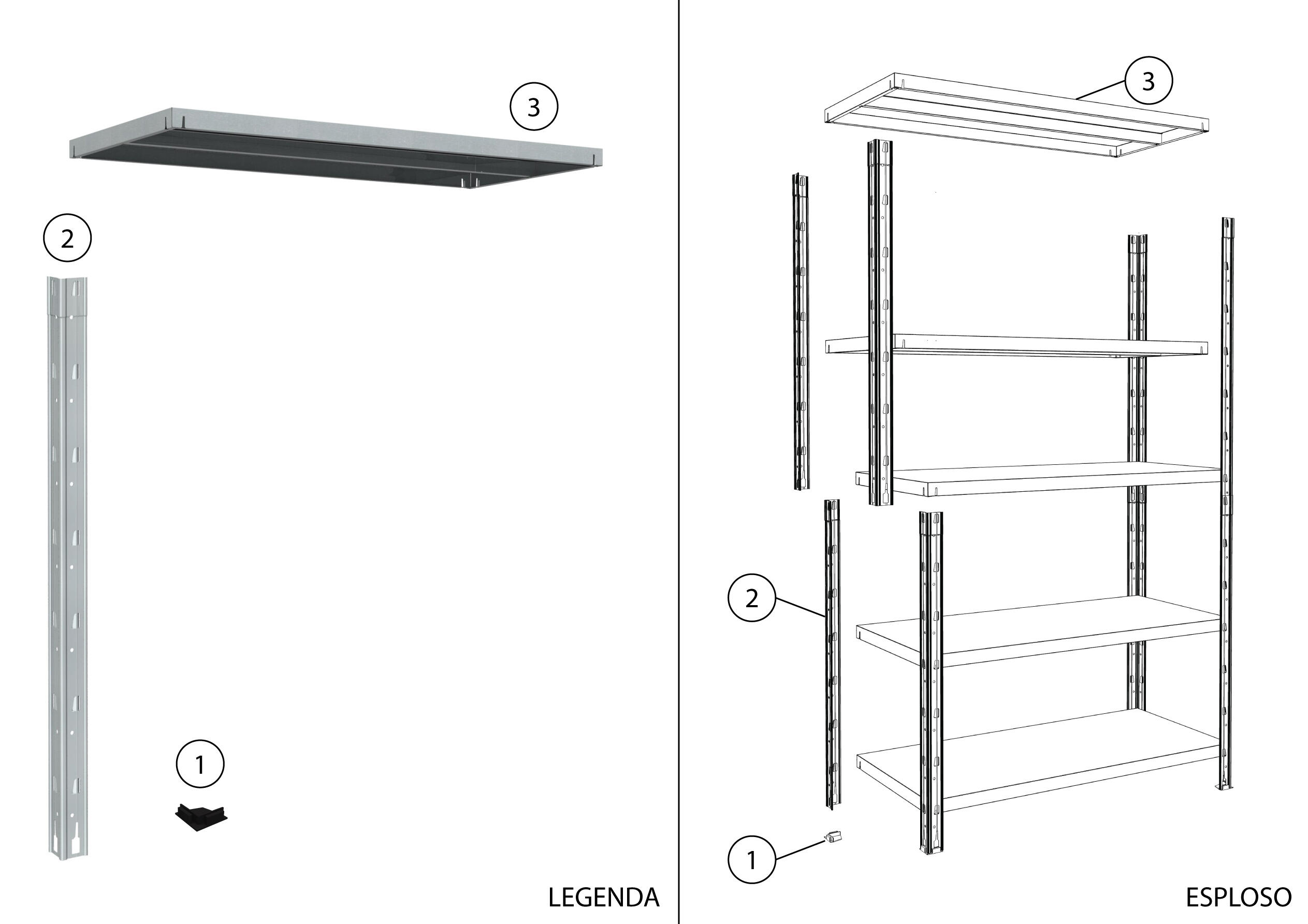 3

2

1

LEGENDA

3

2

1

ESPLOSO