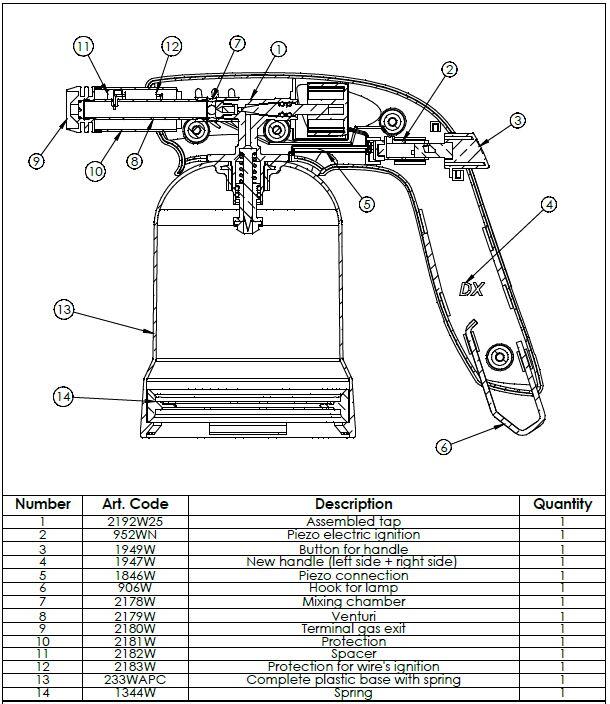 11
12
7
1
2
3
9
10
8
5
4
DX
13
14
6

| Number | Art. Code | Description | Quantity |
|---|---|---|---|
| 1 | 2192W25 | Assembled tap | 1 |
| 2 | 952WN | Piezo electric ignition | 1 |
| 3 | 1949W | Button for handle | 1 |
| 4 | 1947W | New handle (left side + right side) | 1 |
| 5 | 1846W | Piezo connection | 1 |
| 6 | 906W | Hook for lamp | 1 |
| 7 | 2178W | Mixing chamber | 1 |
| 8 | 2179W | Venturi | 1 |
| 9 | 2180W | Terminal gas exit | 1 |
| 10 | 2181W | Protection | 1 |
| 11 | 2182W | Spacer | 1 |
| 12 | 2183W | Protection for wire's ignition | 1 |
| 13 | 233WAPC | Complete plastic base with spring | 1 |
| 14 | 1344W | Spring | 1 |