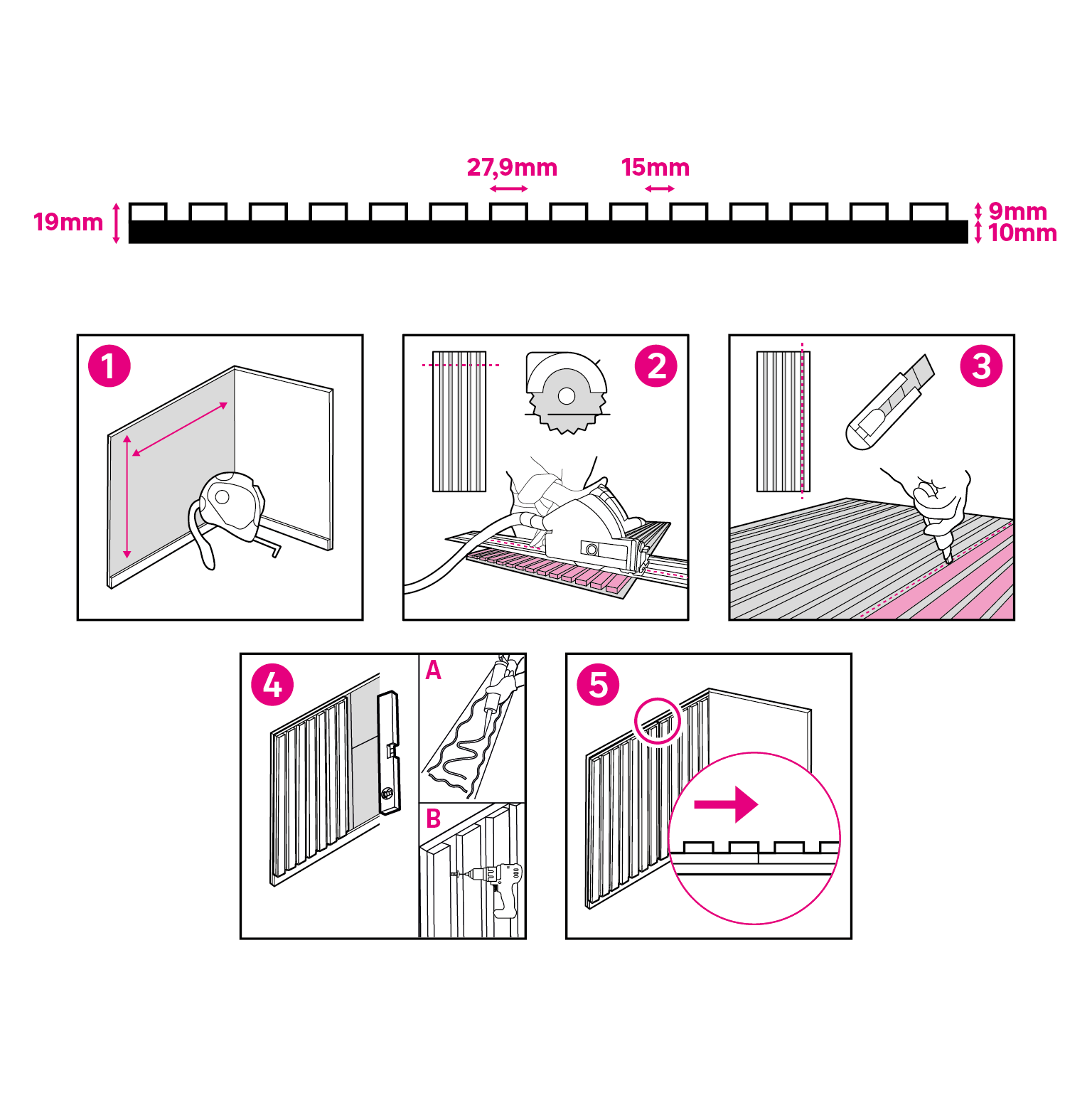 27,9mm
15mm
19mm
9mm
10mm

1

2

3

4
A
B

5