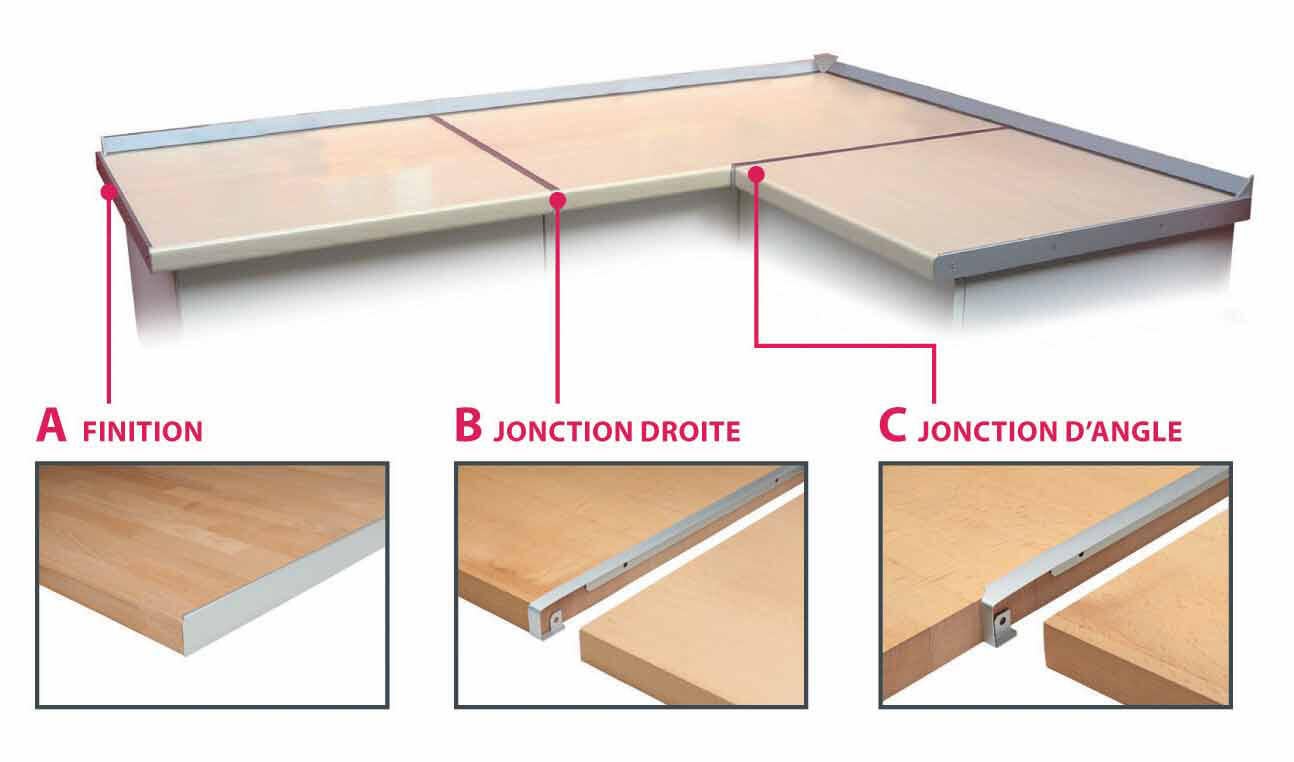 A FINITION

B JONCTION DROITE

C JONCTION D'ANGLE