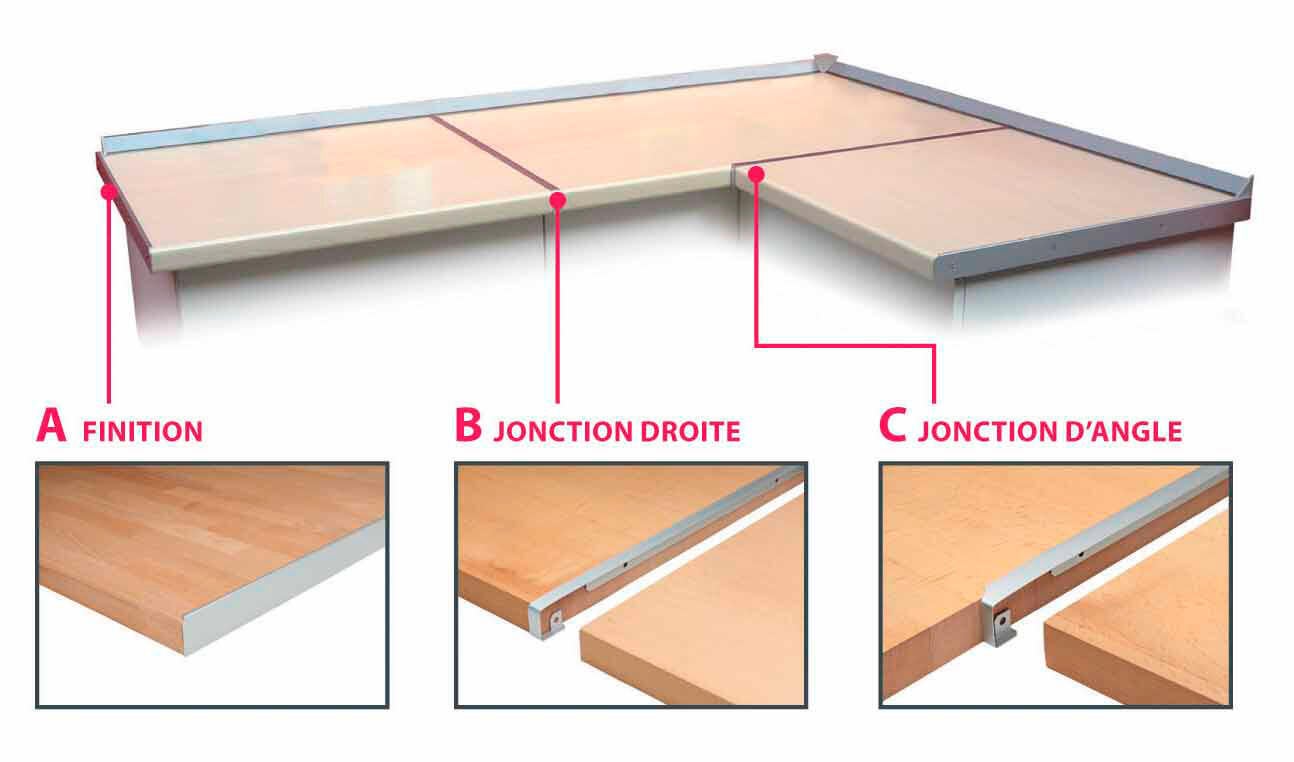 A FINITION

B JONCTION DROITE

C JONCTION D'ANGLE