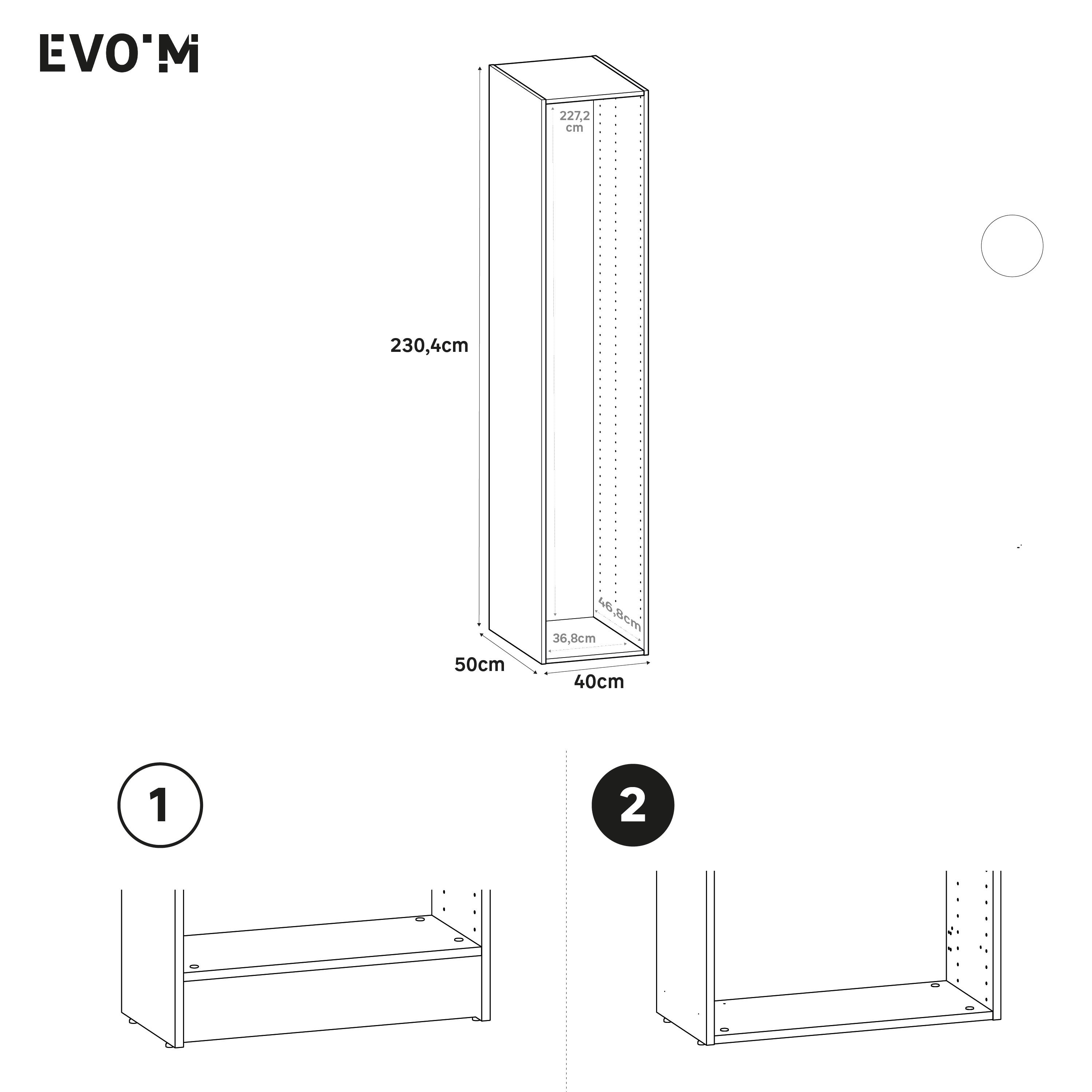 EVO'M

227,2 cm

230,4cm

46,8cm

36,8cm

50cm

40cm

1

2