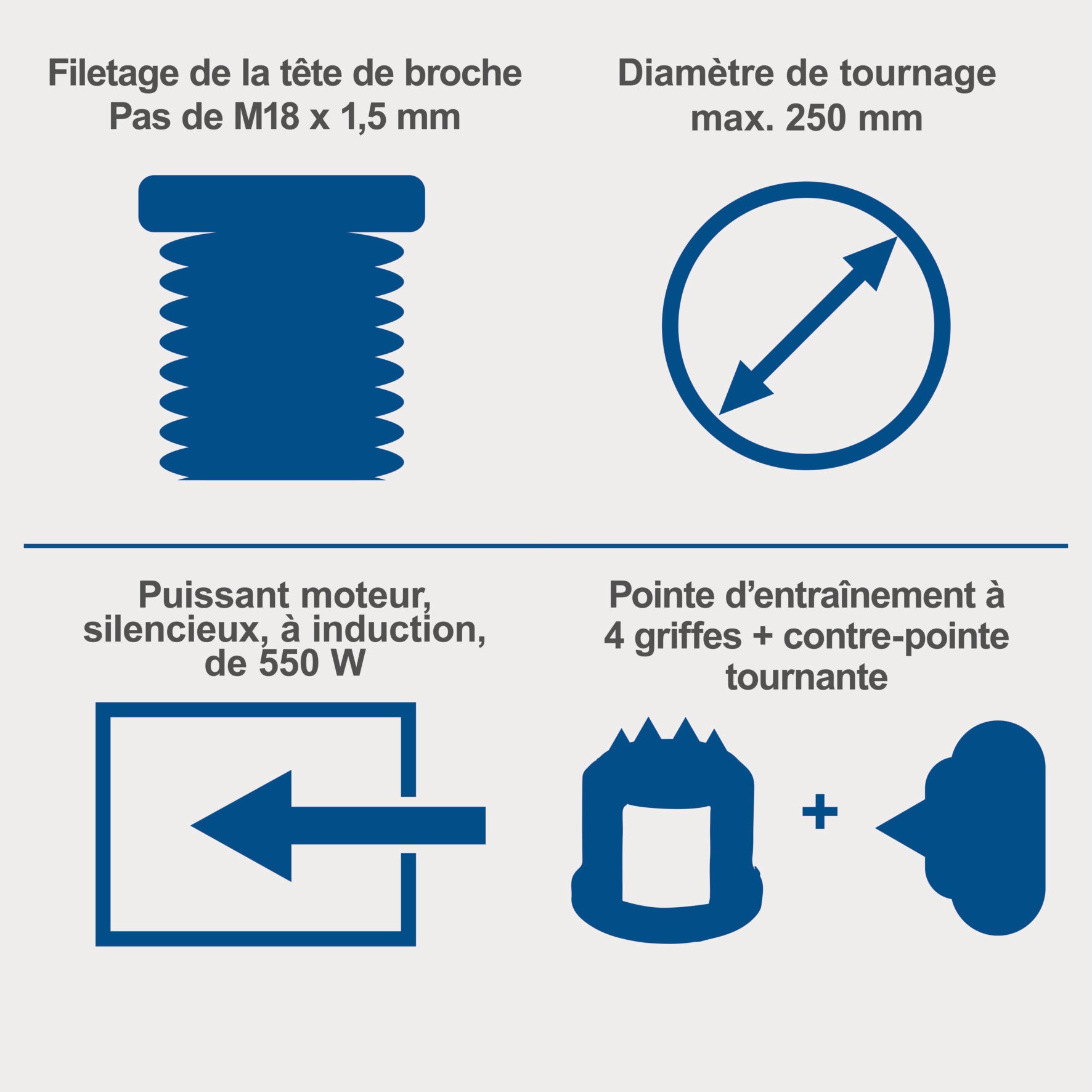 Filetage de la tête de broche
Pas de M18 x 1,5 mm

Diamètre de tournage
max. 250 mm

Puissant moteur, silencieux, à induction, de 550 W

Pointe d’entraînement à 4 griffes + contre-pointe tournante

+