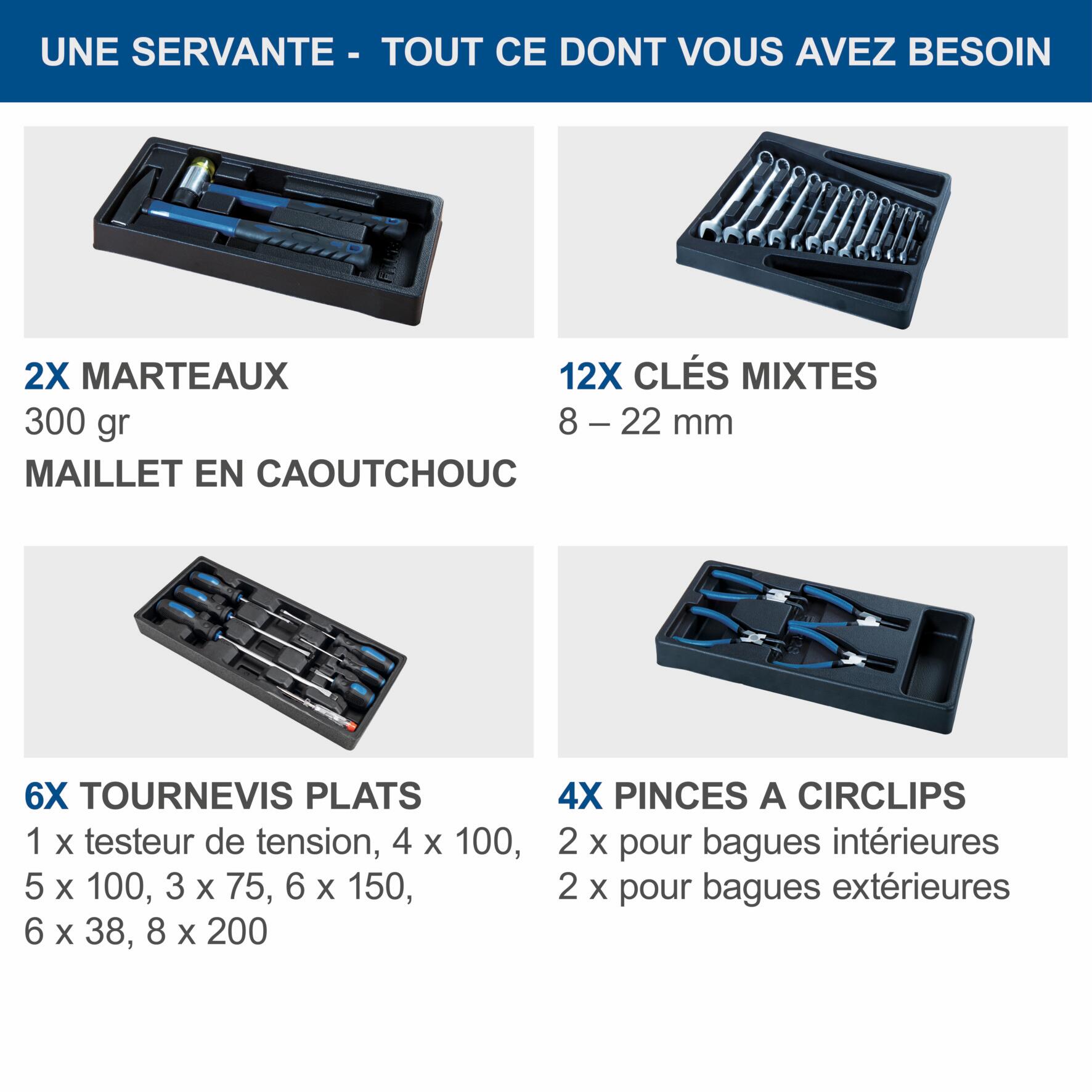 UNE SERVANTE - TOUT CE DONT VOUS AVEZ BESOIN

2X MARTEAUX
300 gr
MAILLET EN CAOUTCHOUC

12X CLÉS MIXTES
8 – 22 mm

6X TOURNEVIS PLATS
1 x testeur de tension, 4 x 100, 5 x 100, 3 x 75, 6 x 150, 6 x 38, 8 x 200

4X PINCES A CIRCLIPS
2 x pour bagues intérieures
2 x pour bagues extérieures