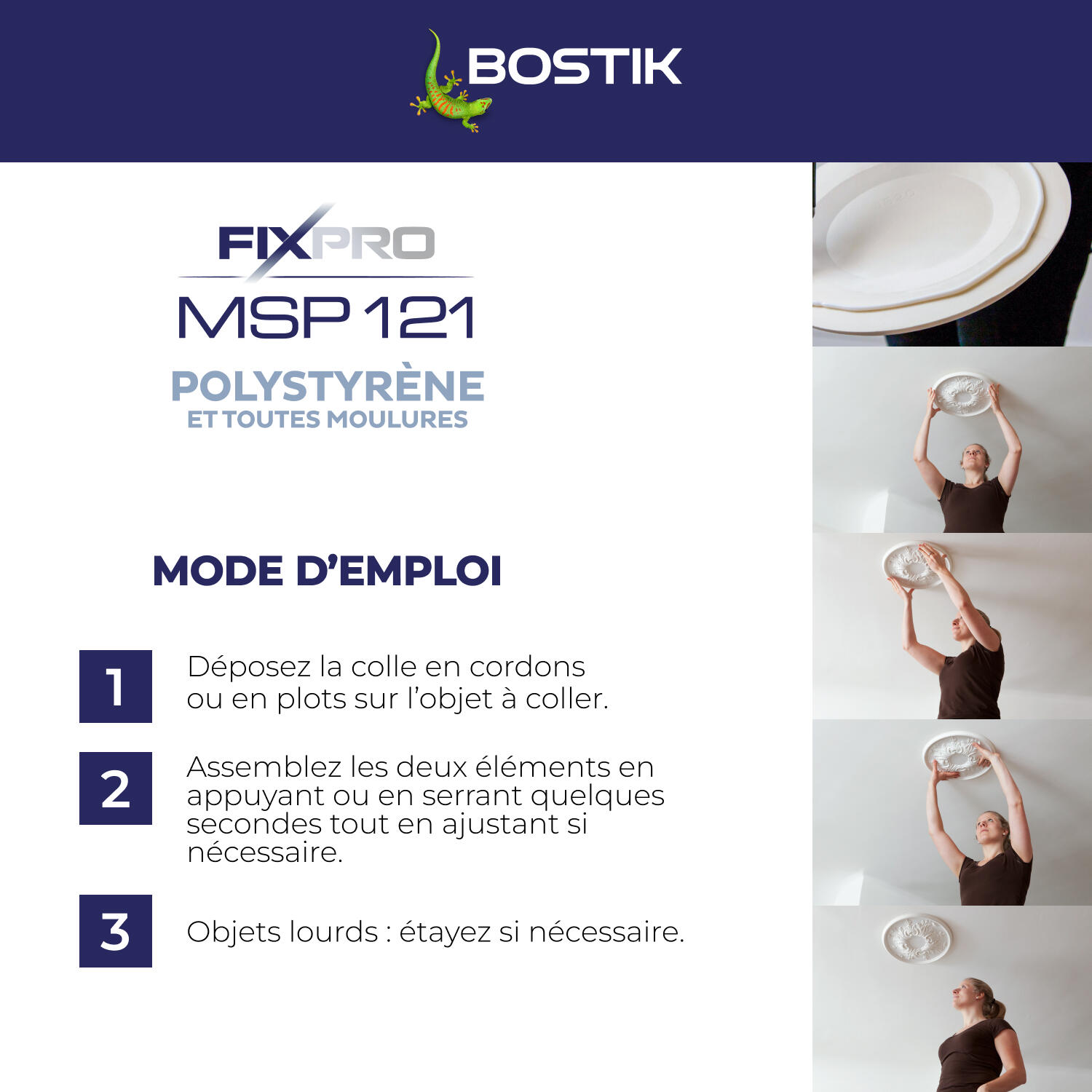 BOSTIK

FIXPRO
MSP 121
POLYSTYRÈNE
ET TOUTES MOULURES

MODE D'EMPLOI

1
Déposez la colle en cordons ou en plots sur l'objet à coller.

2
Assemblez les deux éléments en appuyant ou en serrant quelques secondes tout en ajustant si nécessaire.

3
Objets lourds : étayez si nécessaire.