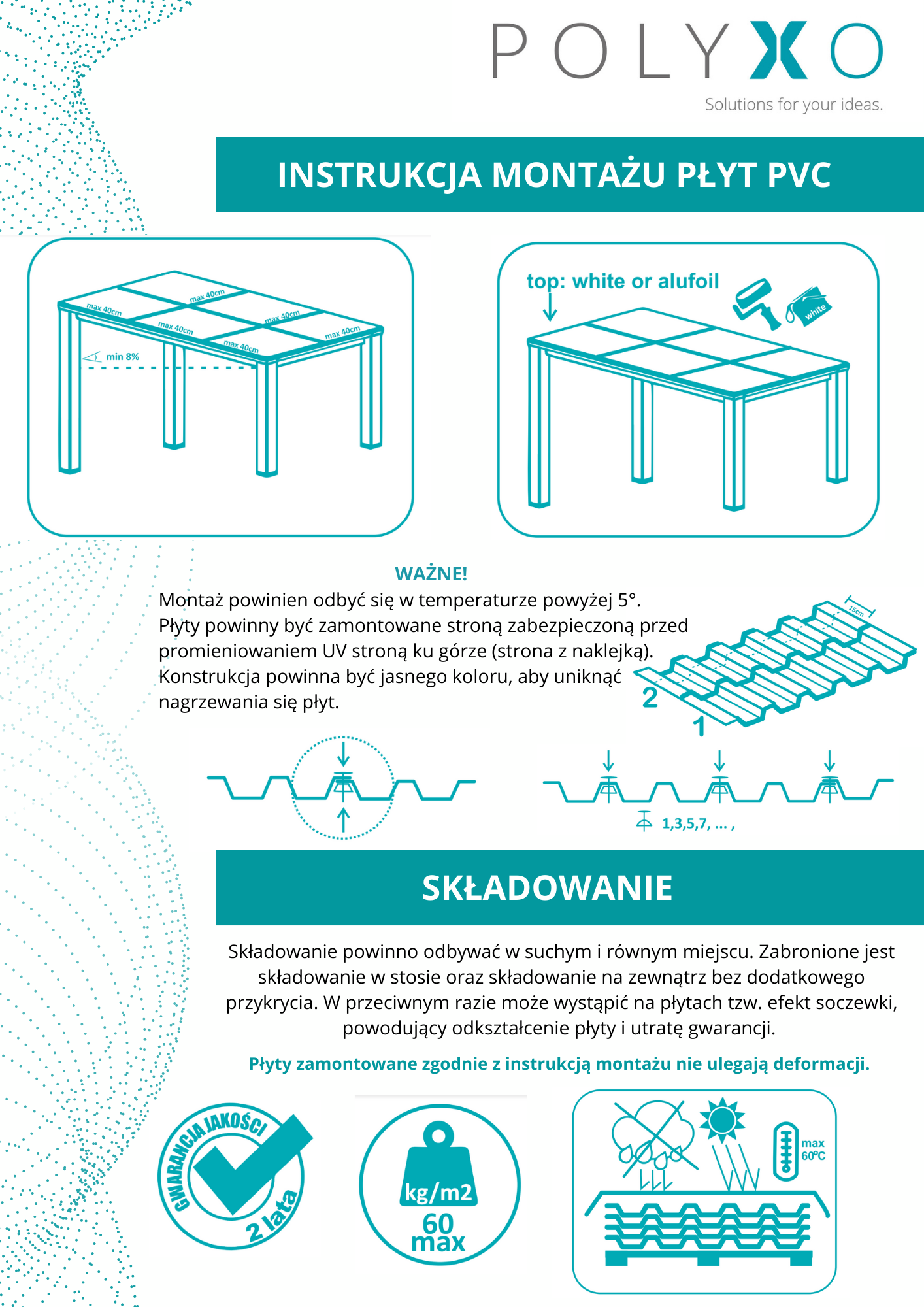 POLYXO

Solutions for your ideas.

INSTRUKCJA MONTAŻU PŁYT PVC

max 40cm
max 40cm
max 40cm
max 40cm
max 40cm
max 40cm
min 8%

top: white or alufoil

white

WAŻNE!
Montaż powinien odbyć się w temperaturze powyżej 5°.
Płyty powinny być zamontowane stroną zabezpieczoną przed promieniowaniem UV stroną ku górze (strona z naklejką).
Konstrukcja powinna być jasnego koloru, aby uniknąć nagrzewania się płyt.

15cm
2
1

1,3,5,7, ... ,

SKŁADOWANIE

Składowanie powinno odbywać w suchym i równym miejscu. Zabronione jest składowanie w stosie oraz składowanie na zewnątrz bez dodatkowego przykrycia. W przeciwnym razie może wystąpić na płytach tzw. efekt soczewki, powodujący odkształcenie płyty i utratę gwarancji.

Płyty zamontowane zgodnie z instrukcją montażu nie ulegają deformacji.

GWARANCJA JAKOŚCI
2 lata

kg/m2
60
max

max
60°C