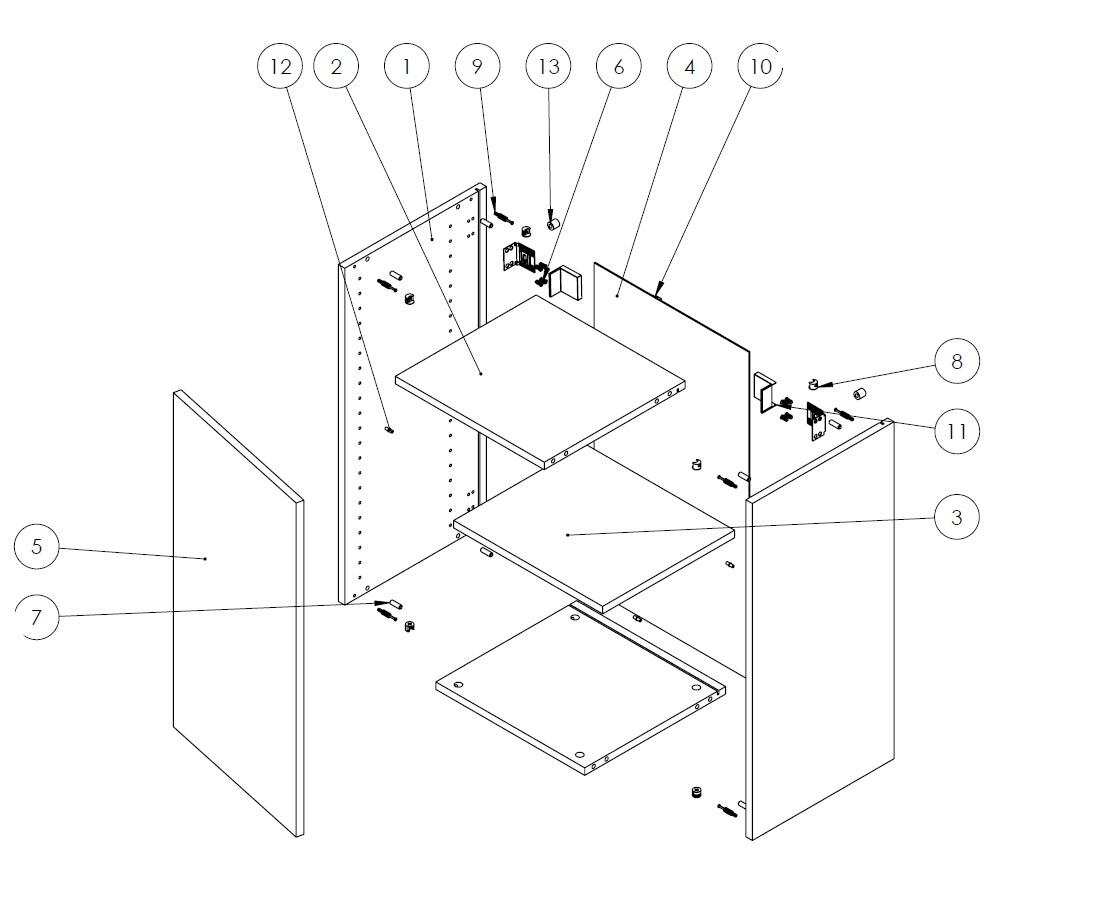 12
2
1
9
13
6
4
10
8
11
3
5
7