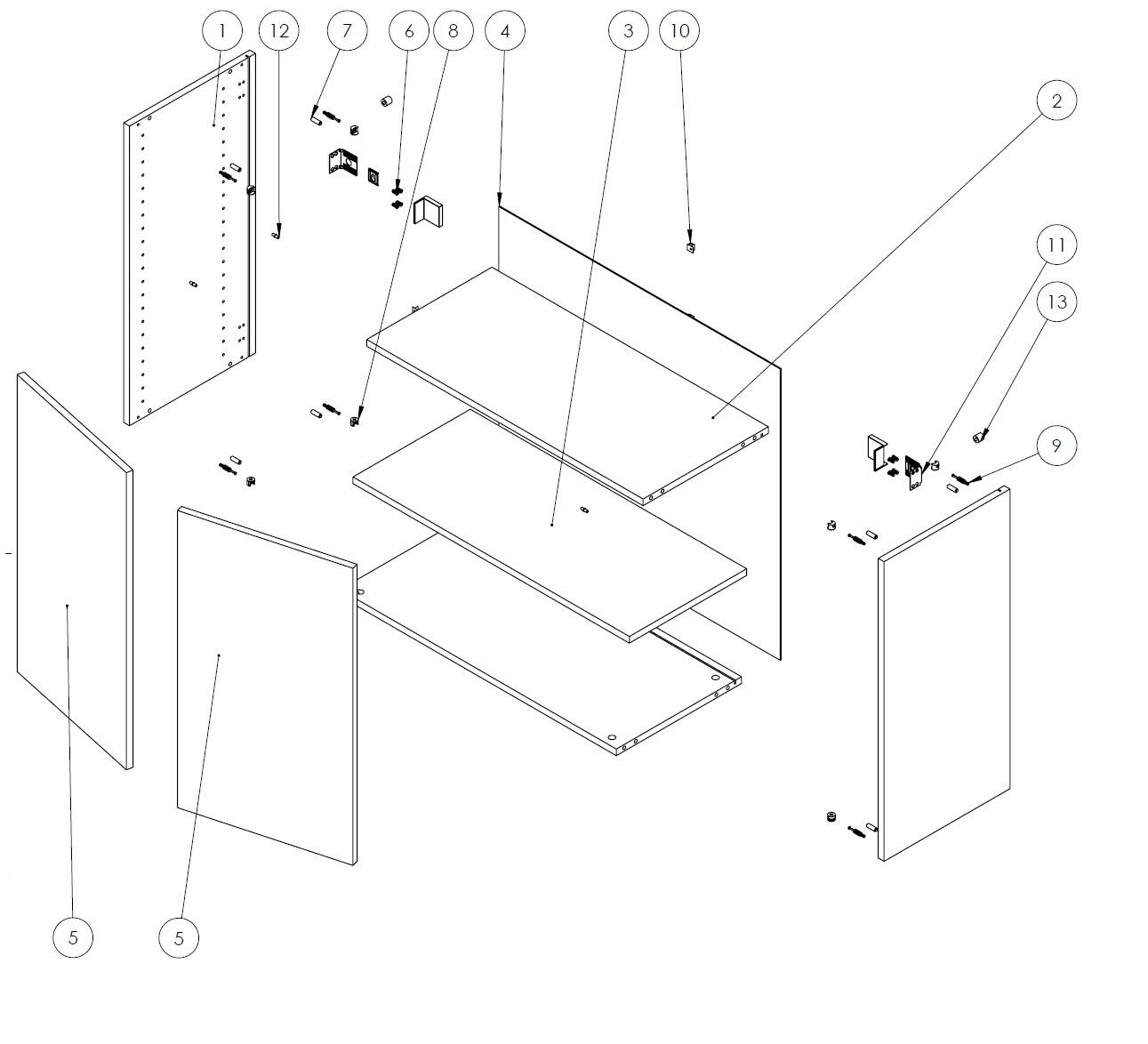 1
12
7
6
8
4
3
10
2
11
13
9
5
5