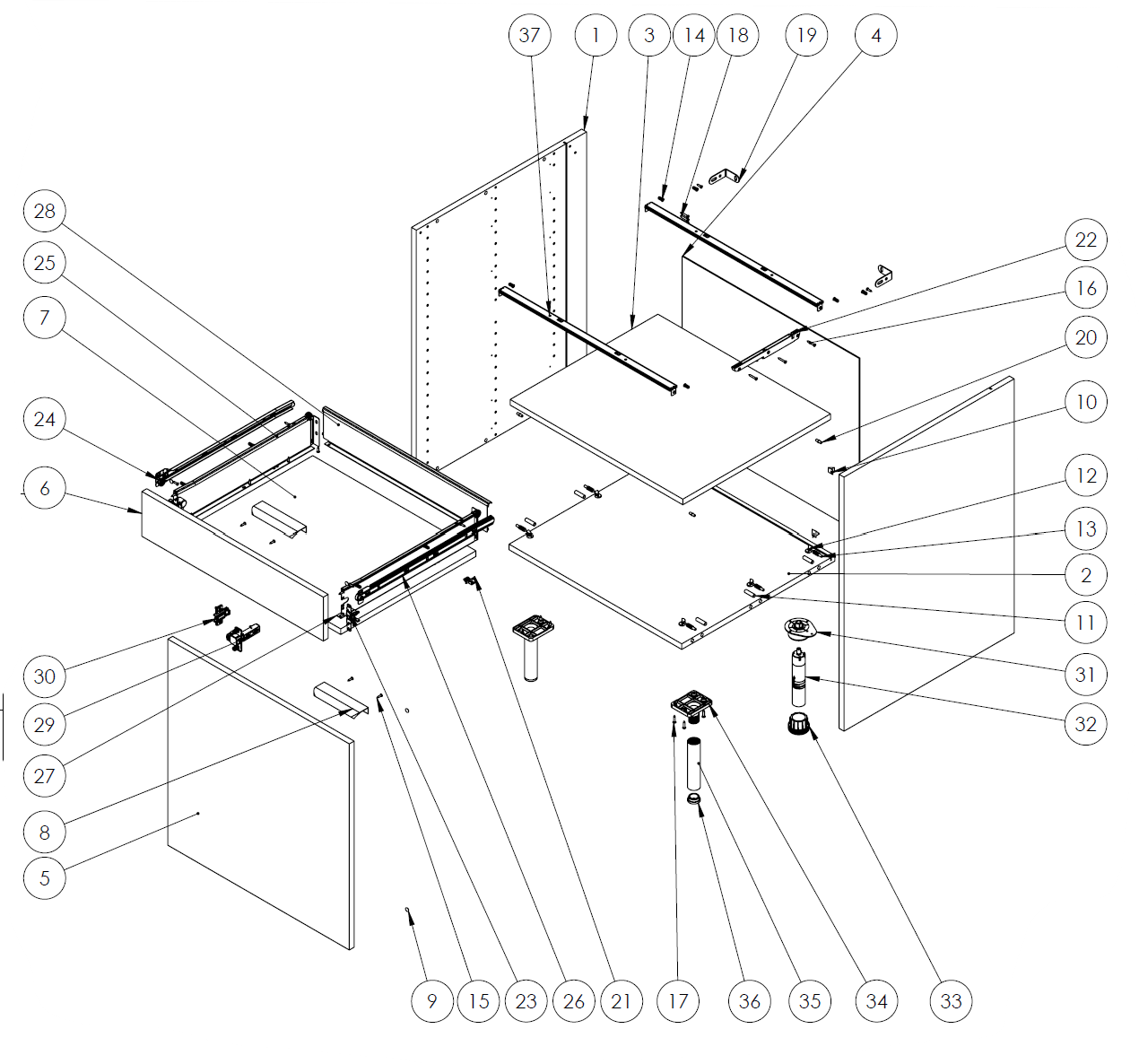 37 1 3 14 18 19 4

28
25
7
24
6

22
16
20
10
12
13
2
11
31
32

30
29
27
8
5

9 15 23 26 21 17 36 35 34 33