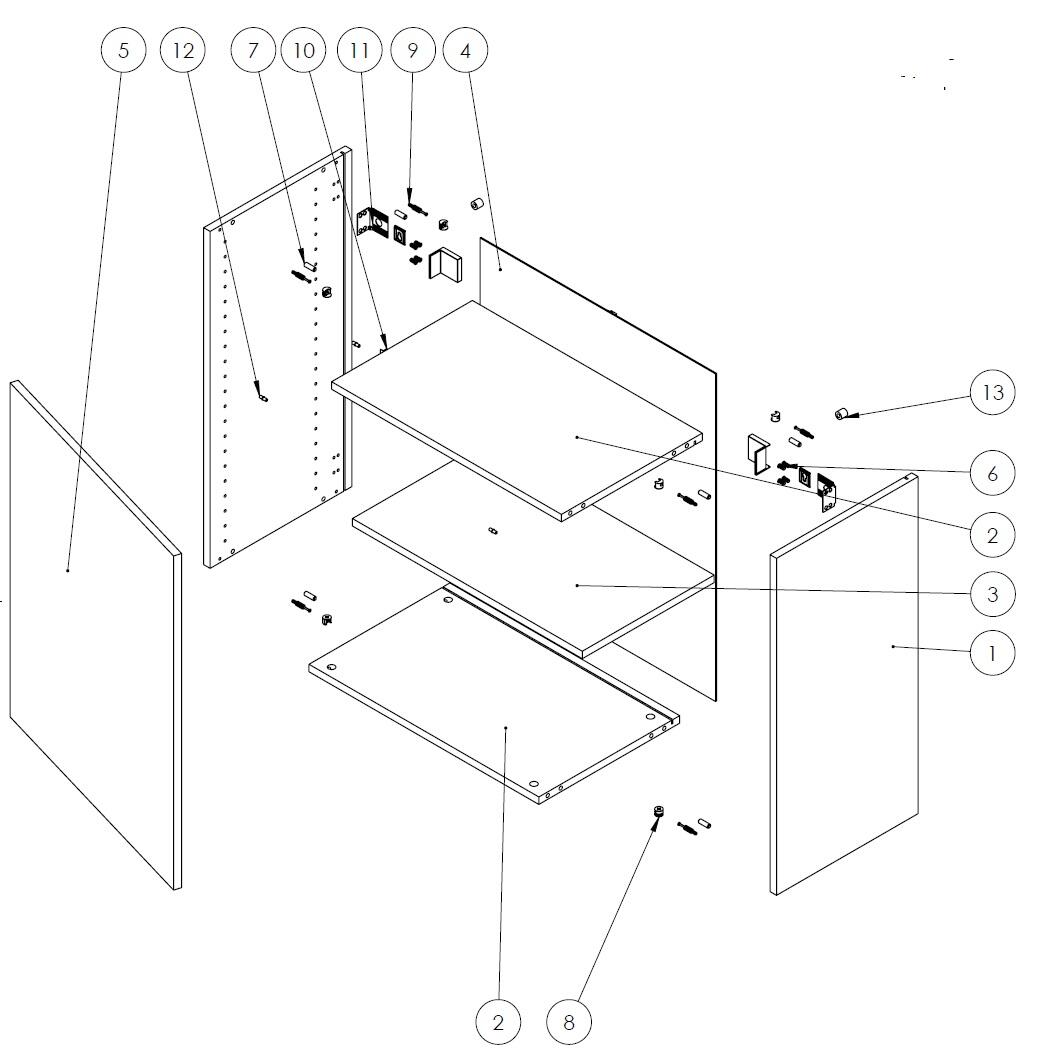 5
12
7
10
11
9
4
13
6
2
3
1
2
8