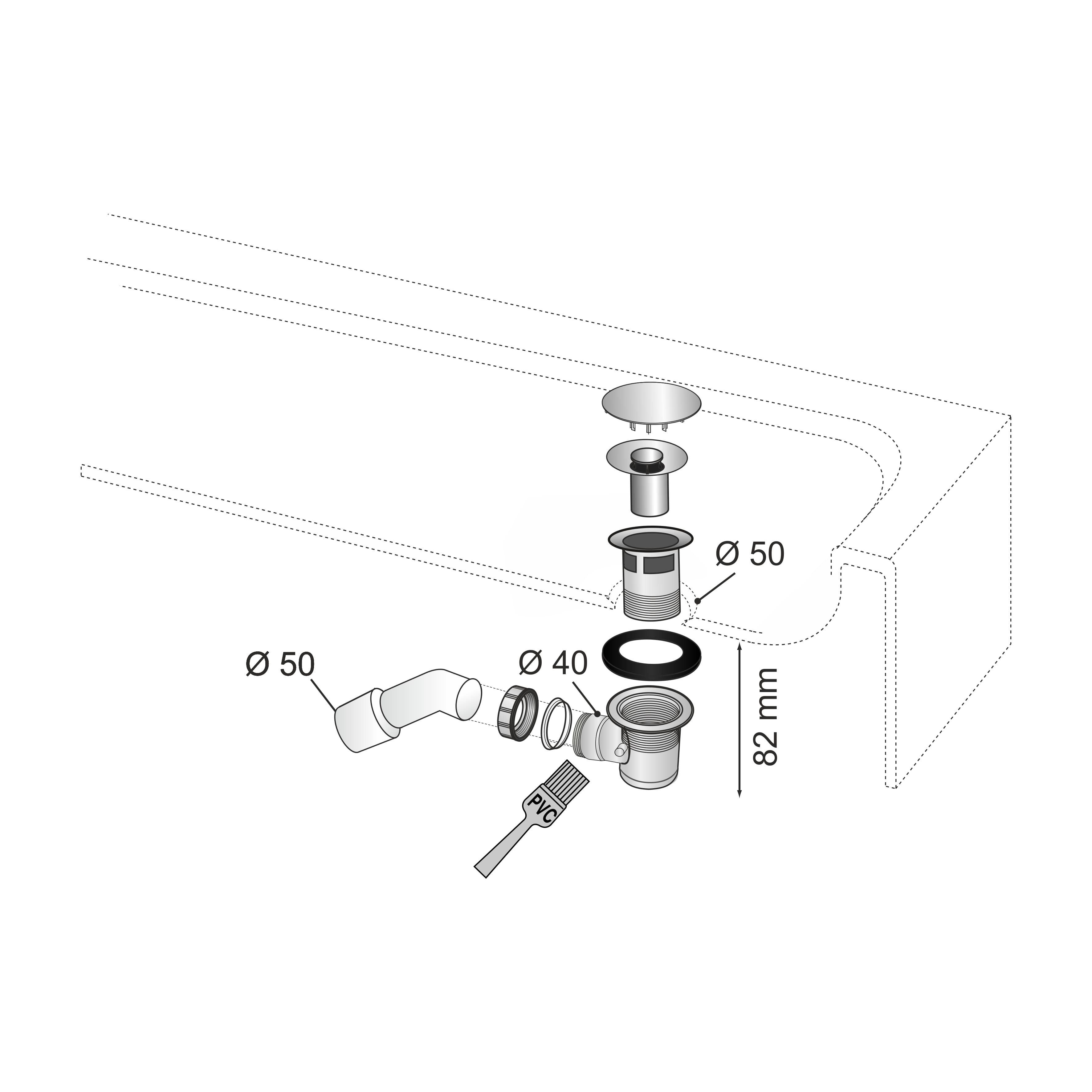 Ø 50

Ø 50

Ø 40

82 mm

PVC