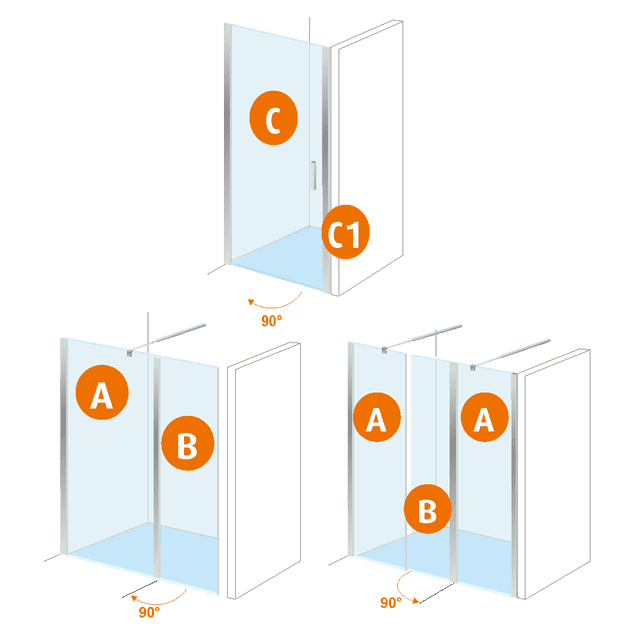 C
C1
90°
A
B
90°
A
A
B
90°