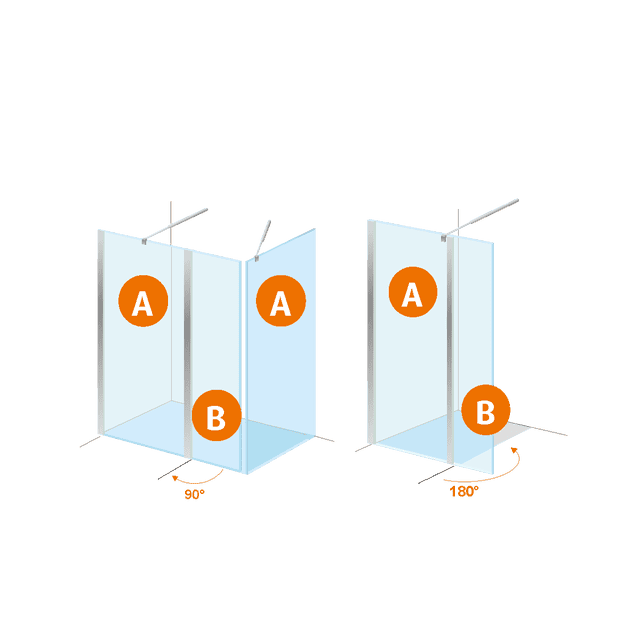 A
A
B
90°
A
B
180°