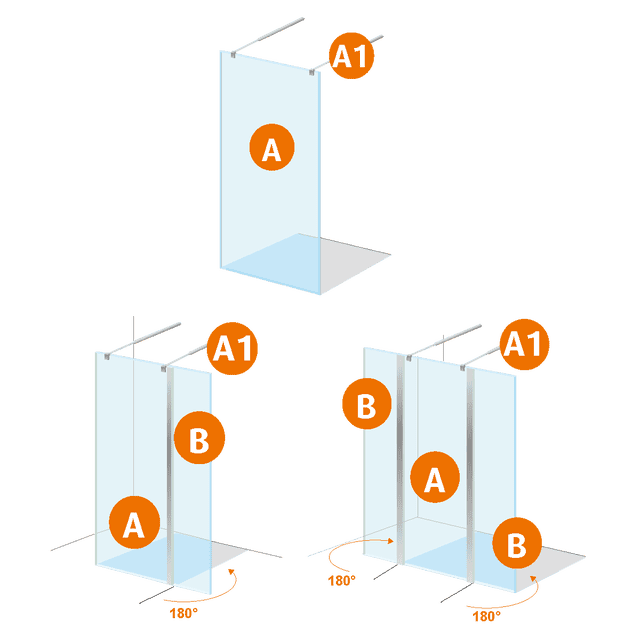 A1
A
A1
B
A
180°
A1
B
A
B
180°
180°