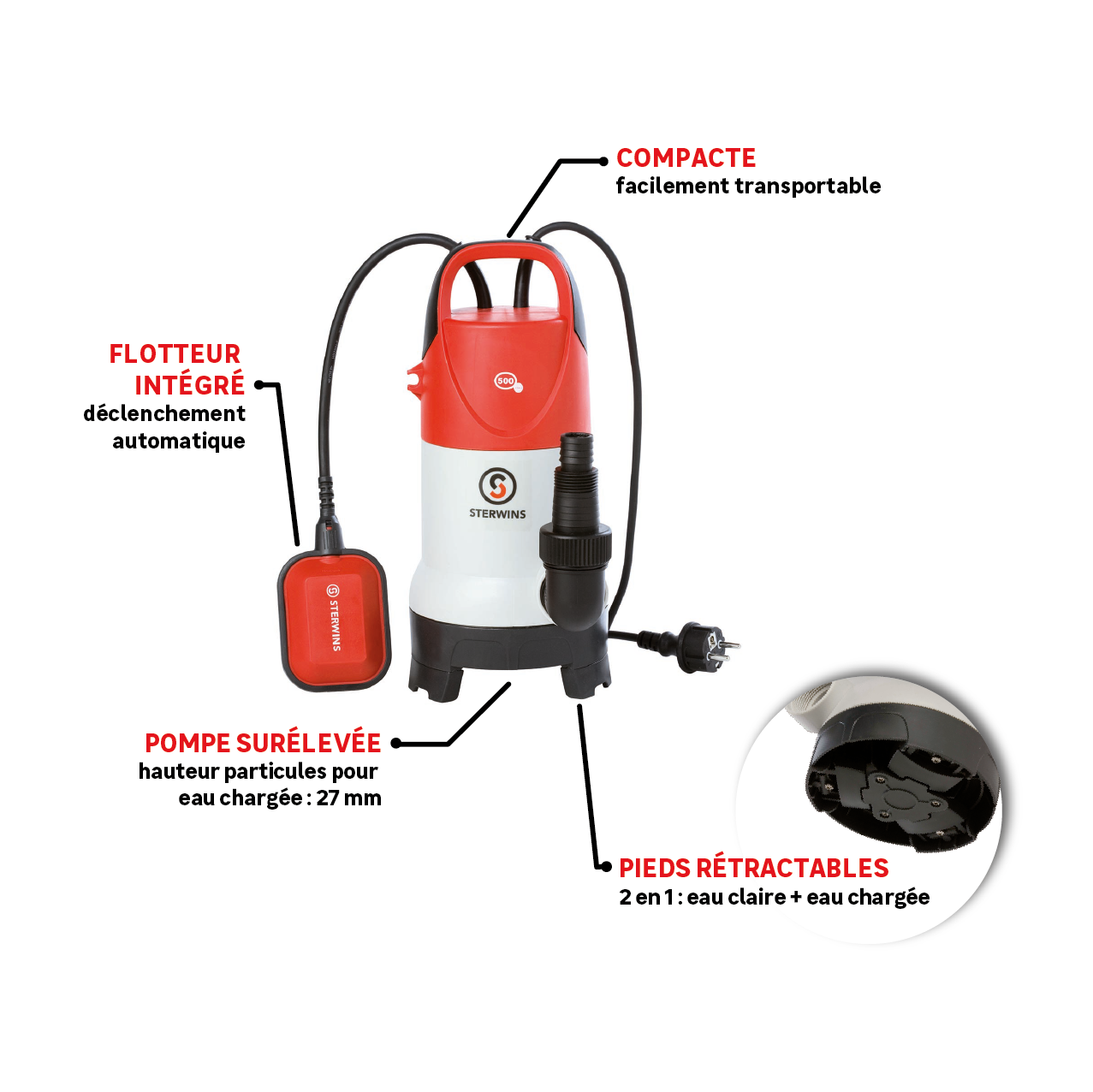 COMPACTE
facilement transportable

FLOTTEUR INTÉGRÉ
déclenchement automatique

500

STERWINS

STERWINS

POMPE SURÉLEVÉE
hauteur particules pour eau chargée : 27 mm

PIEDS RÉTRACTABLES
2 en 1 : eau claire + eau chargée