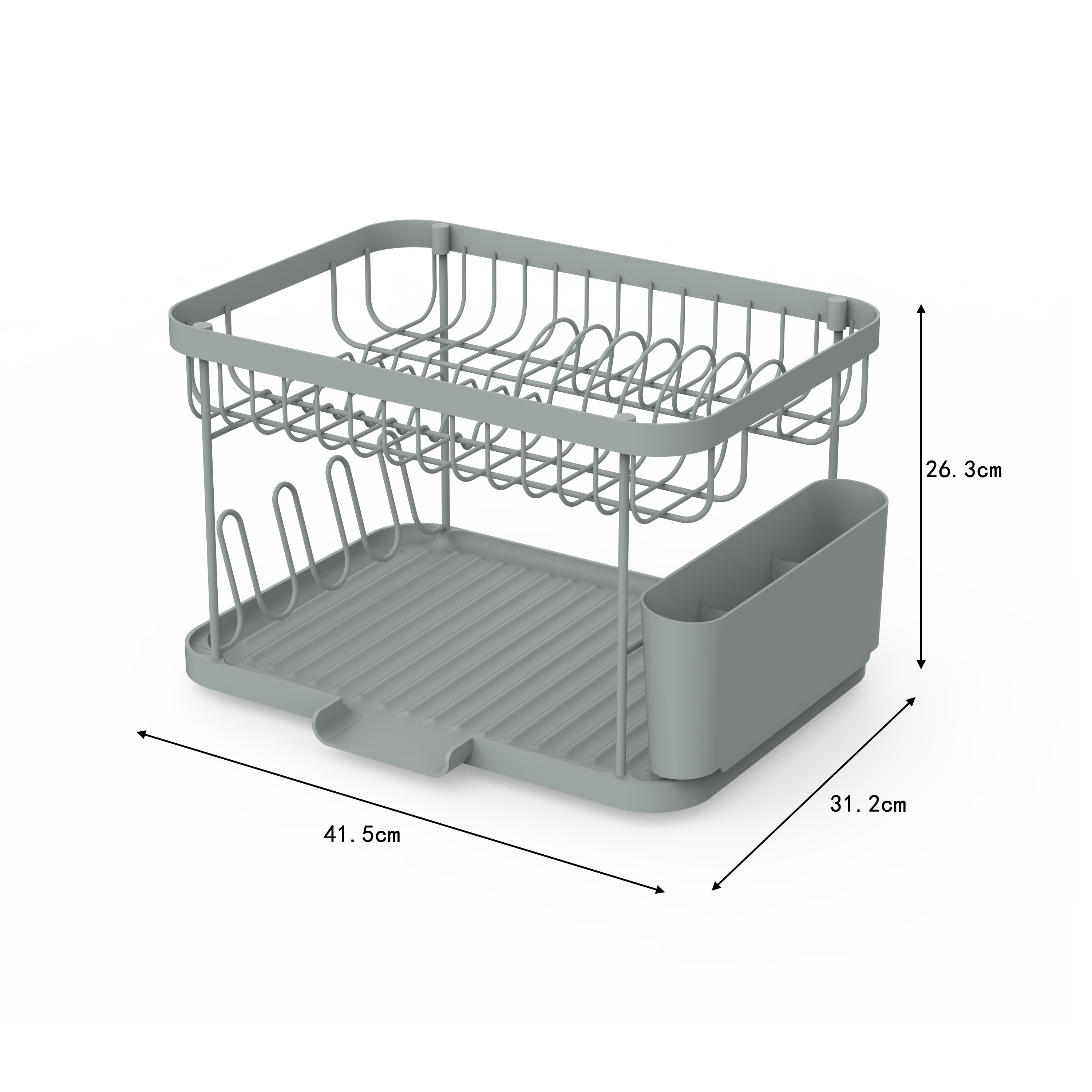 26.3cm

31.2cm

41.5cm