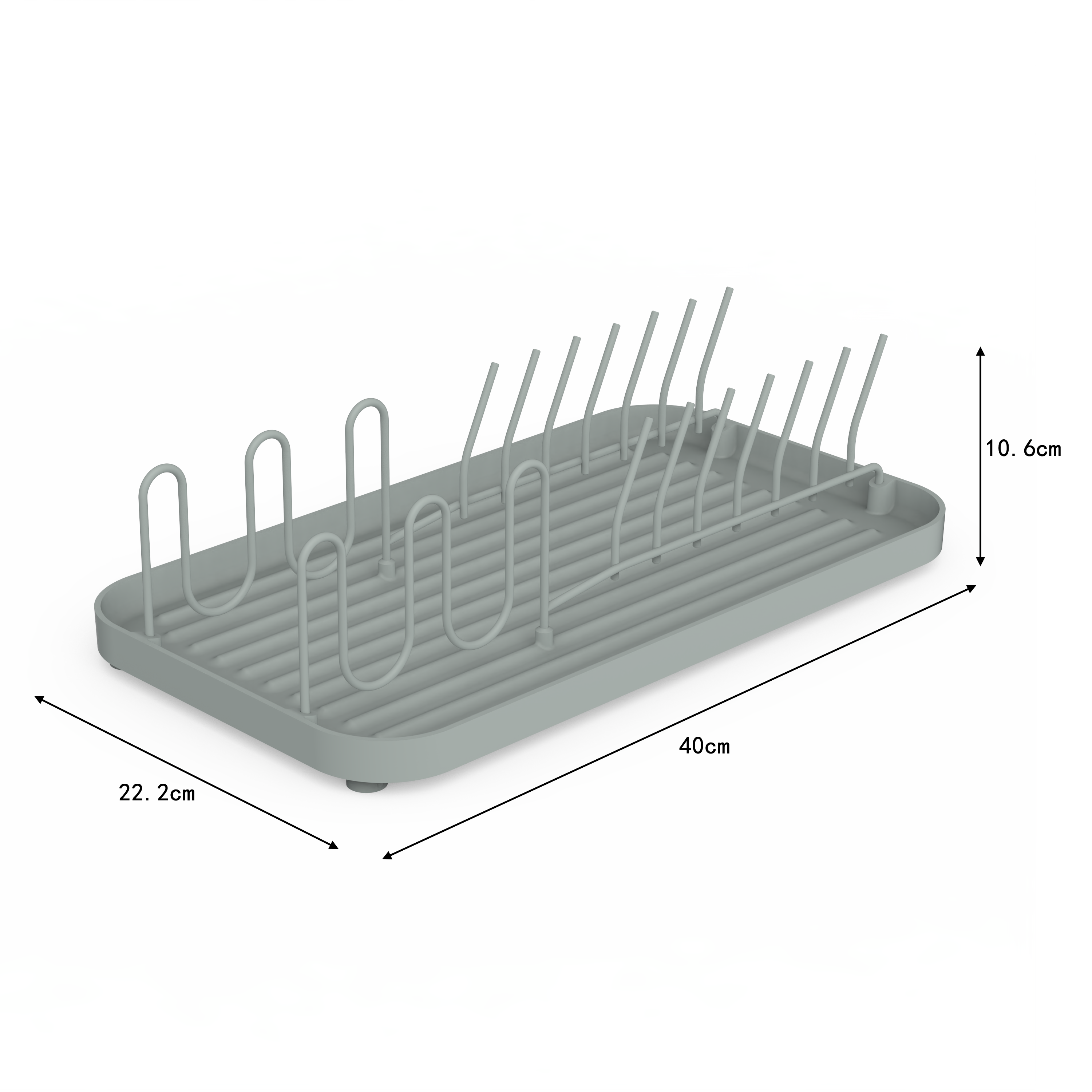 10.6cm

40cm

22.2cm